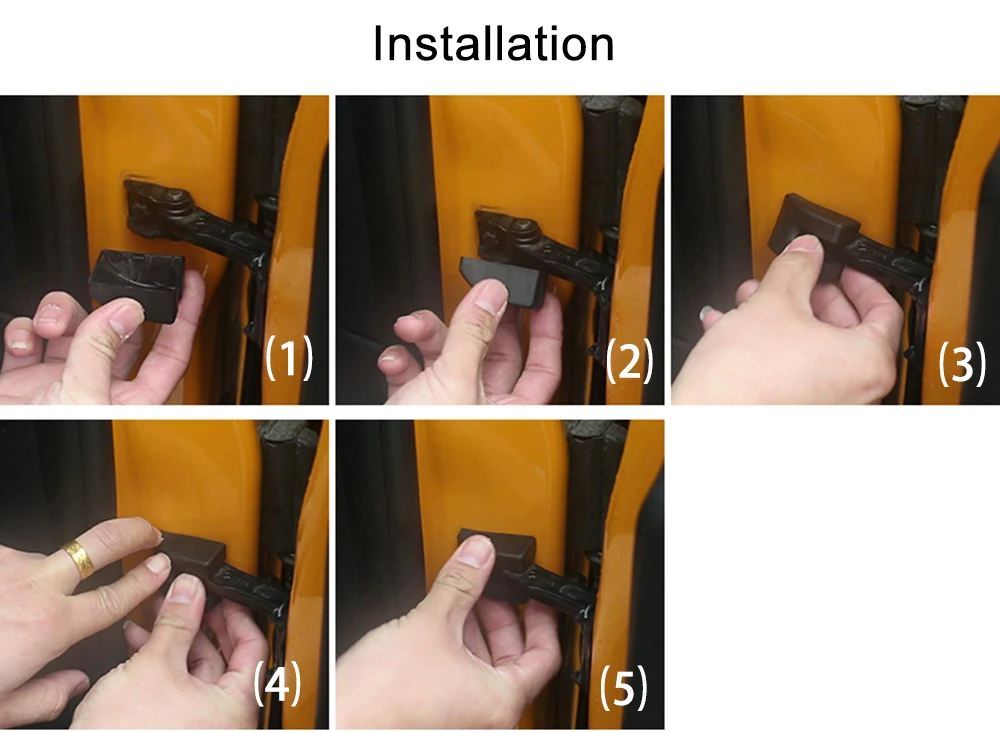 Installation

(1)

(2)

(3)

(4)

(5)