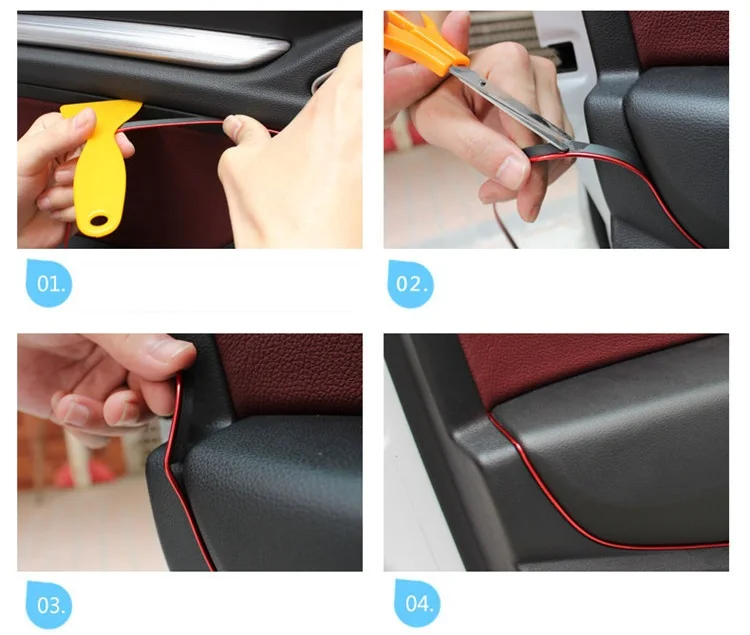 01.

02.

03.

04.