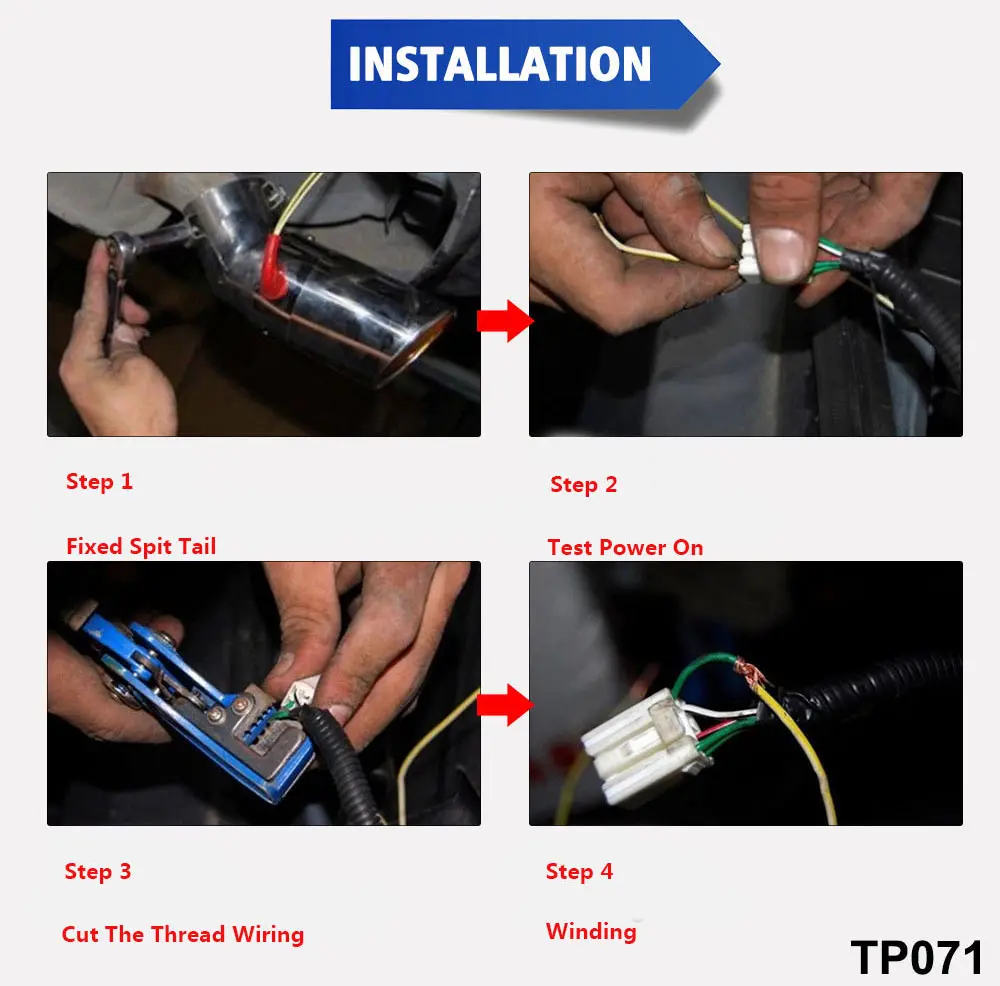 INSTALLATION

Step 1

Fixed Spit Tail

Step 2

Test Power On

Step 3

Cut The Thread Wiring

Step 4

Winding

TP071