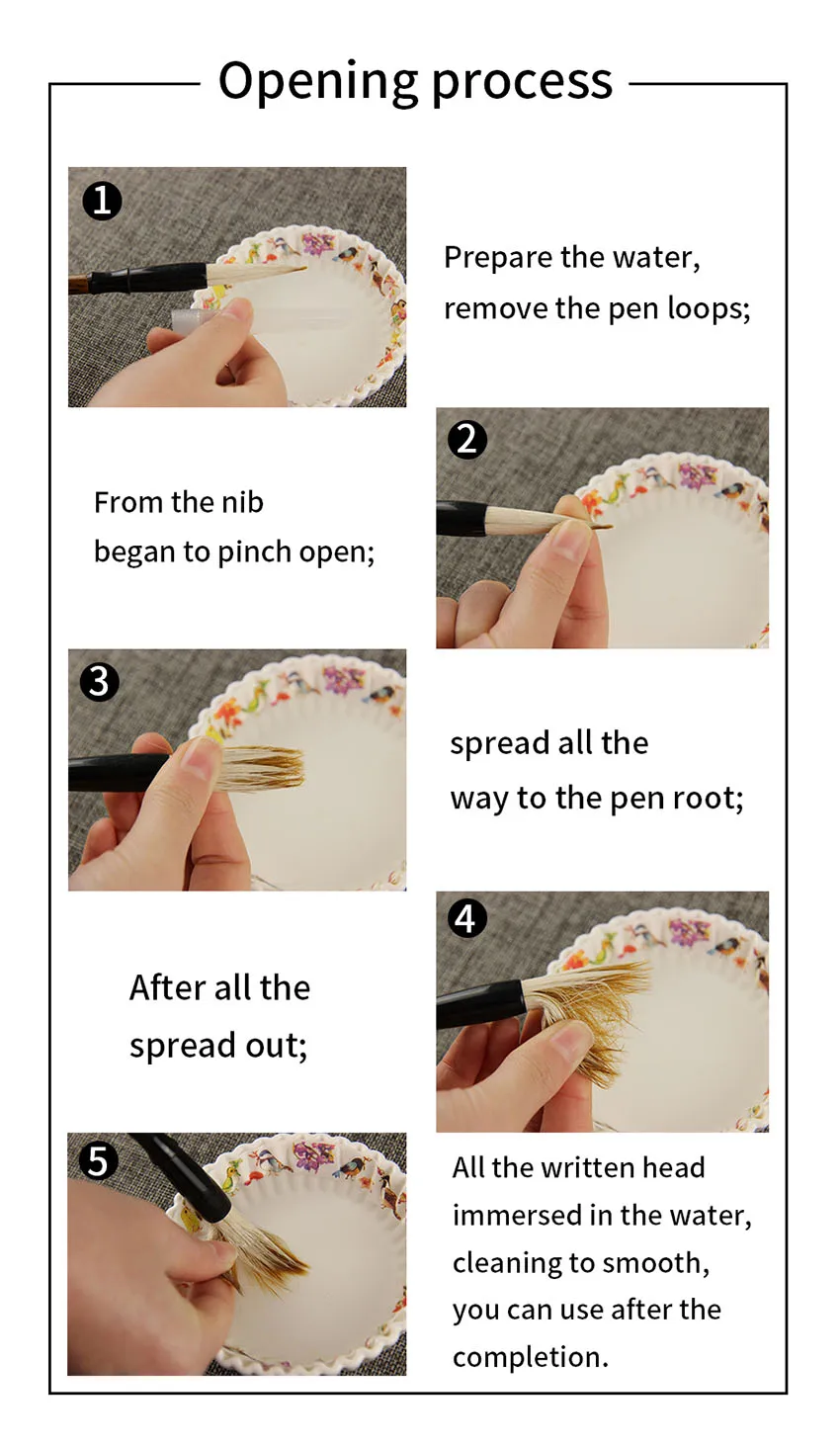 Opening process

1

Prepare the water, remove the pen loops;

2

From the nib began to pinch open;

3

spread all the way to the pen root;

4

After all the spread out;

5

All the written head immersed in the water, cleaning to smooth, you can use after the completion.