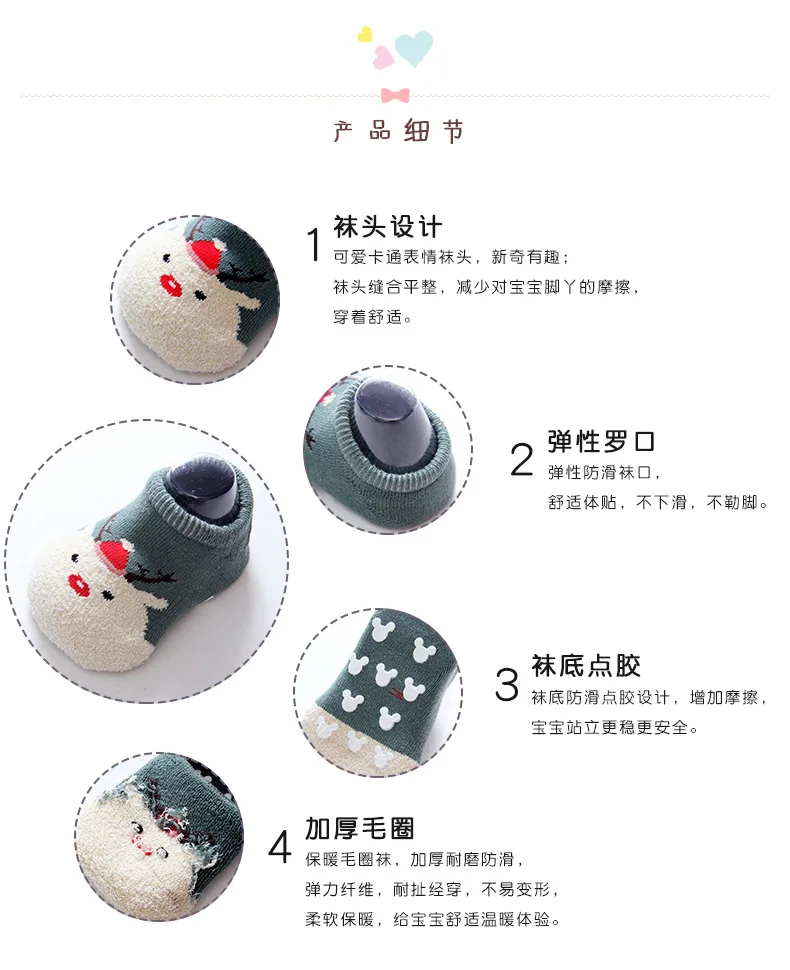 产品细节

1 袜头设计
可爱卡通表情袜头，新奇有趣；
袜头缝合平整，减少对宝宝脚丫的摩擦，
穿着舒适。

2 弹性罗口
弹性防滑袜口，
舒适体贴，不下滑，不勒脚。

3 袜底点胶
袜底防滑点胶设计，增加摩擦，
宝宝站立更稳更安全。

4 加厚毛圈
保暖毛圈袜，加厚耐磨防滑，
弹力纤维，耐扯经穿，不易变形，
柔软保暖，给宝宝舒适温暖体验。