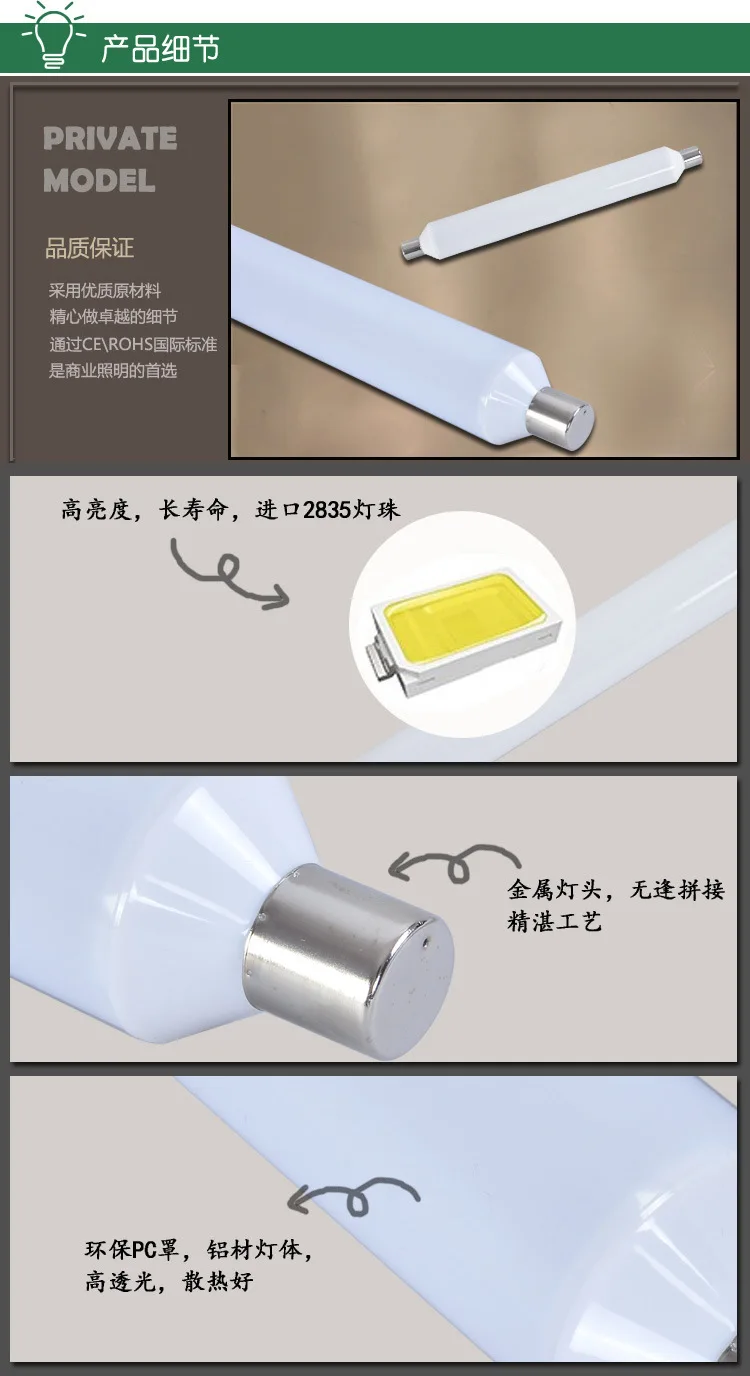 产品细节

PRIVATE MODEL

品质保证

采用优质原材料
精心做卓越的细节
通过CE\ROHS国际标准
是商业照明的首选

高亮度，长寿命，进口2835灯珠

金属灯头，无逢拼接
精湛工艺

环保PC罩，铝材灯体，
高透光，散热好