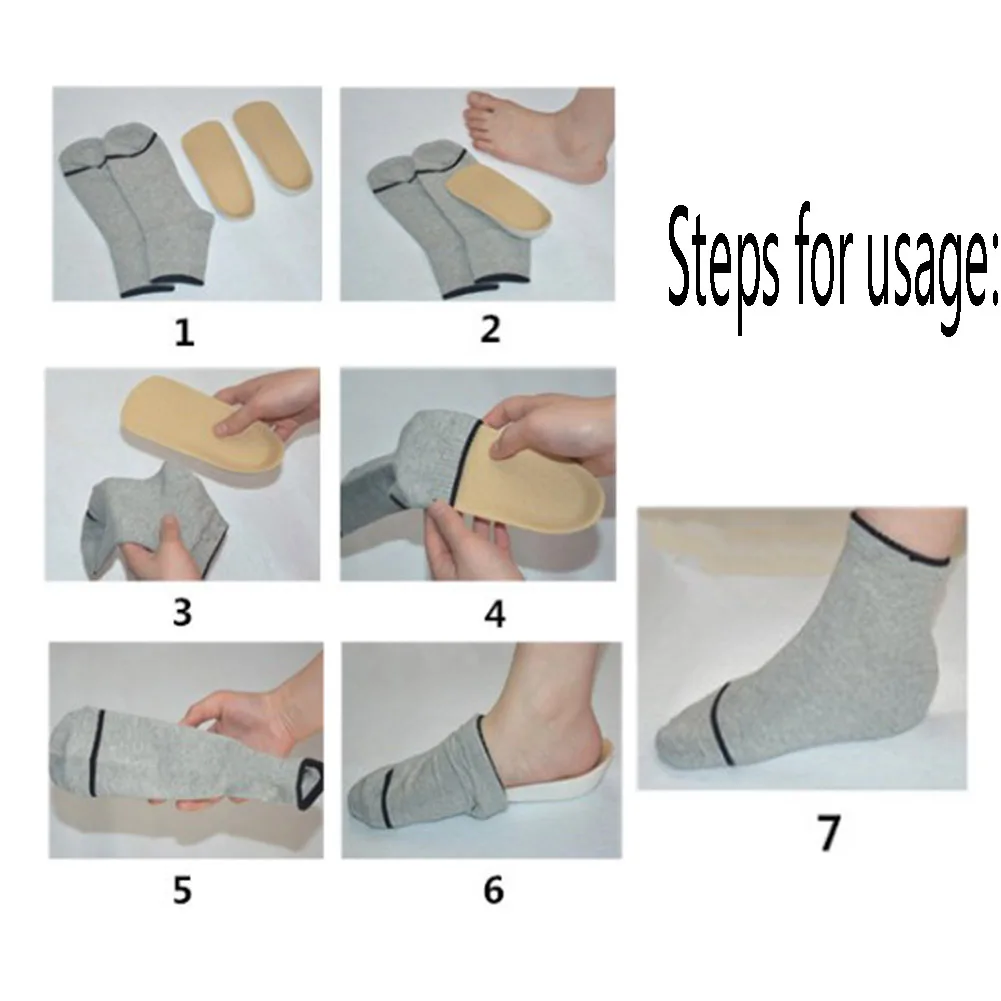 Steps for usage:

1

2

3

4

5

6

7