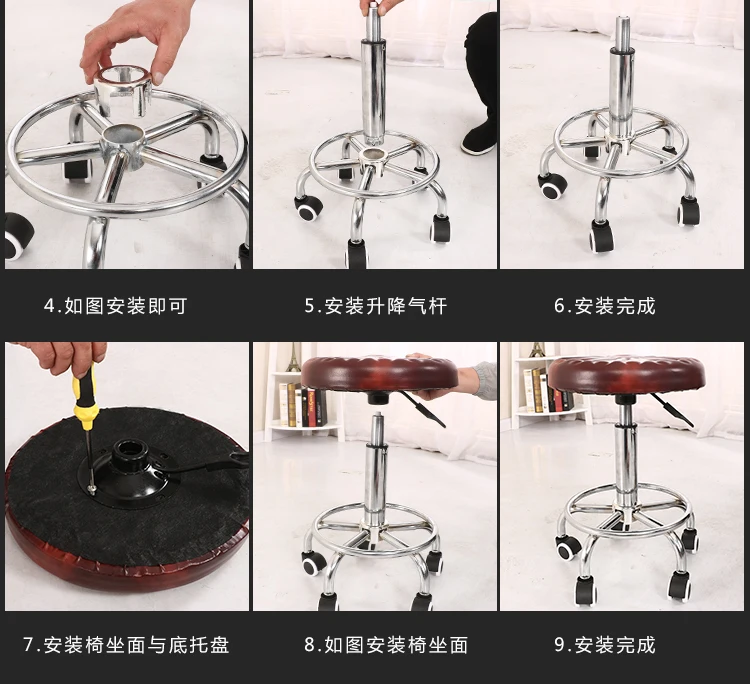 4.如图安装即可

5.安装升降气杆

6.安装完成

7.安装椅坐面与底托盘

8.如图安装椅坐面

9.安装完成