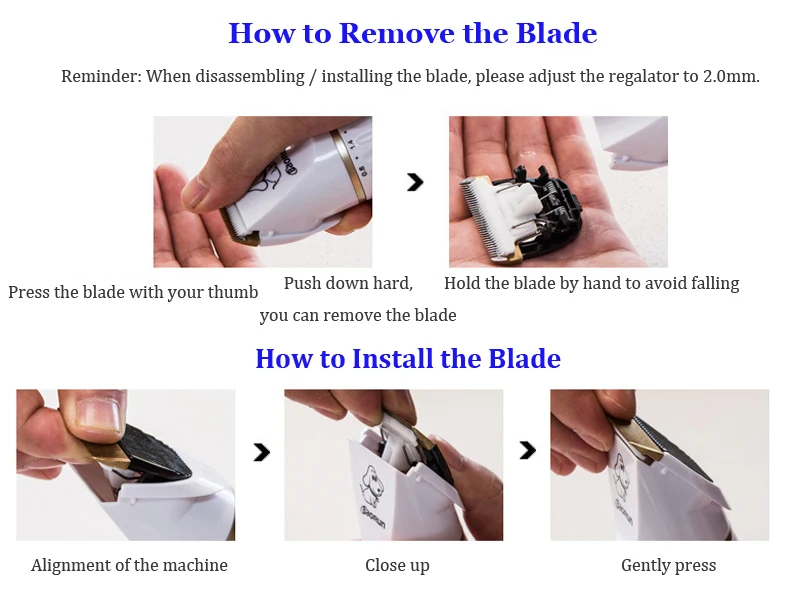 How to Remove the Blade

Reminder: When disassembling / installing the blade, please adjust the regalator to 2.0mm.

Press the blade with your thumb

Push down hard, you can remove the blade

Hold the blade by hand to avoid falling

How to Install the Blade

Alignment of the machine

Close up

Gently press