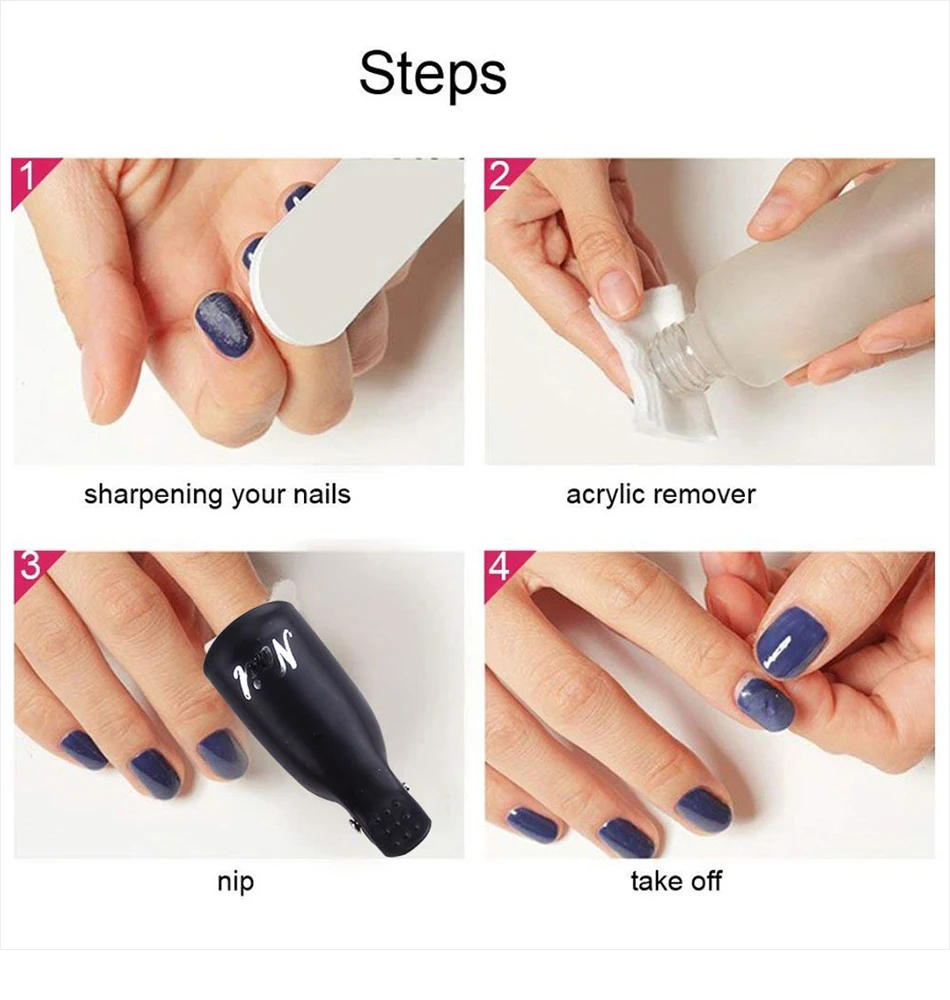 Steps

1

sharpening your nails

2

acrylic remover

3

Nail

nip

4

take off