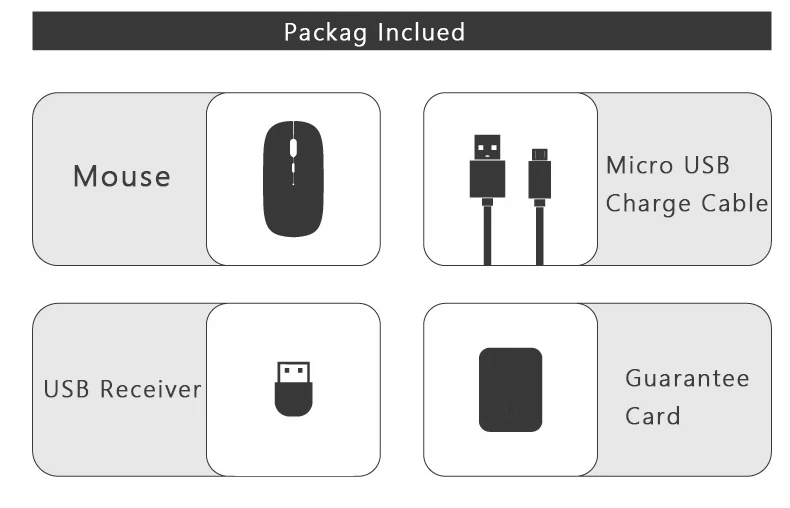 Packag Inclued

Mouse

Micro USB
Charge Cable

USB Receiver

Guarantee
Card