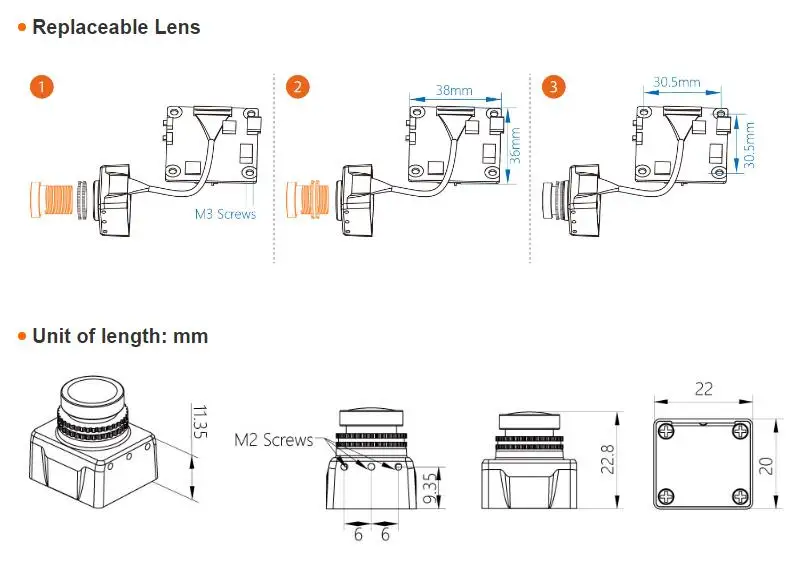 • Replaceable Lens

1

M3 Screws

2

38mm

36mm

3

30.5mm

30.5mm

• Unit of length: mm

11.35

M2 Screws

9.35

6 6

22.8

22

20