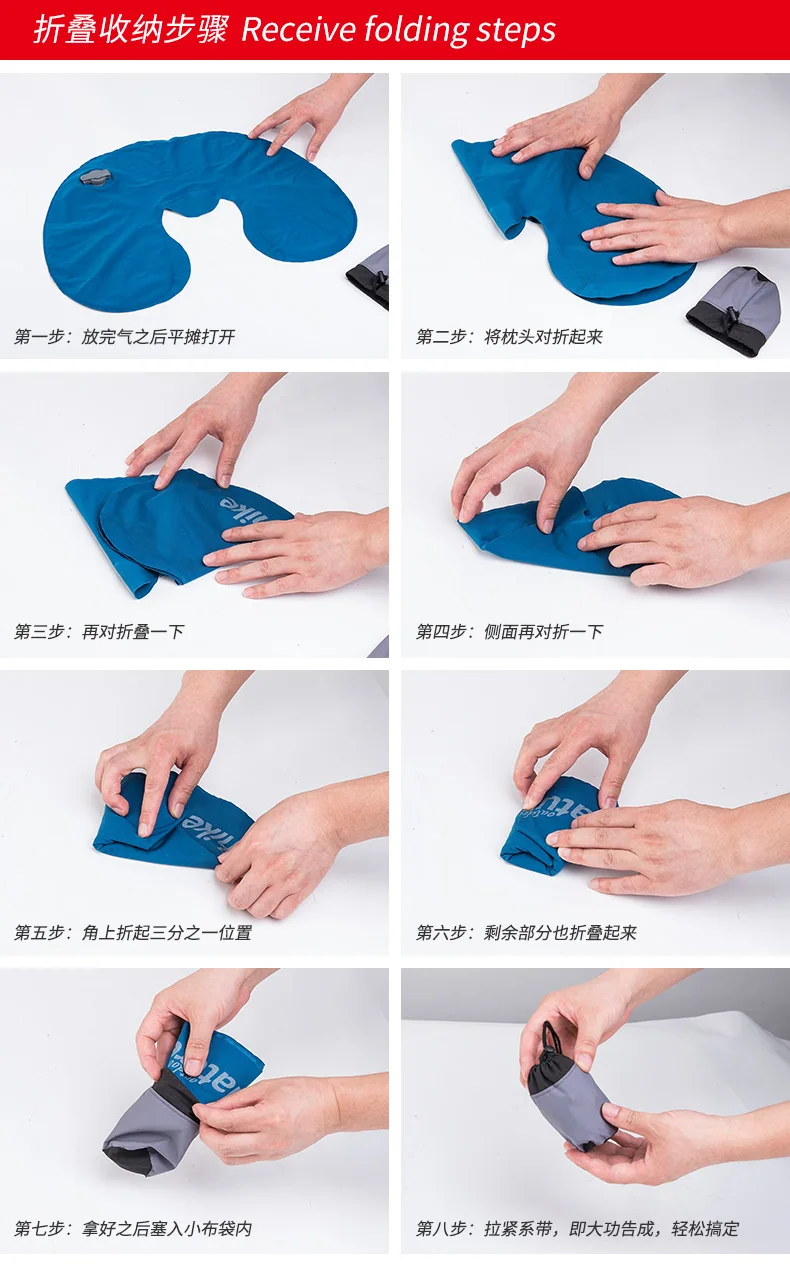 折叠收纳步骤 Receive folding steps

第一步：放完气之后平摊打开

第二步：将枕头对折起来

第三步：再对折叠一下

第四步：侧面再对折一下

第五步：角上折起三分之一位置

第六步：剩余部分也折叠起来

第七步：拿好之后塞入小布袋内

第八步：拉紧系带，即大功告成，轻松搞定