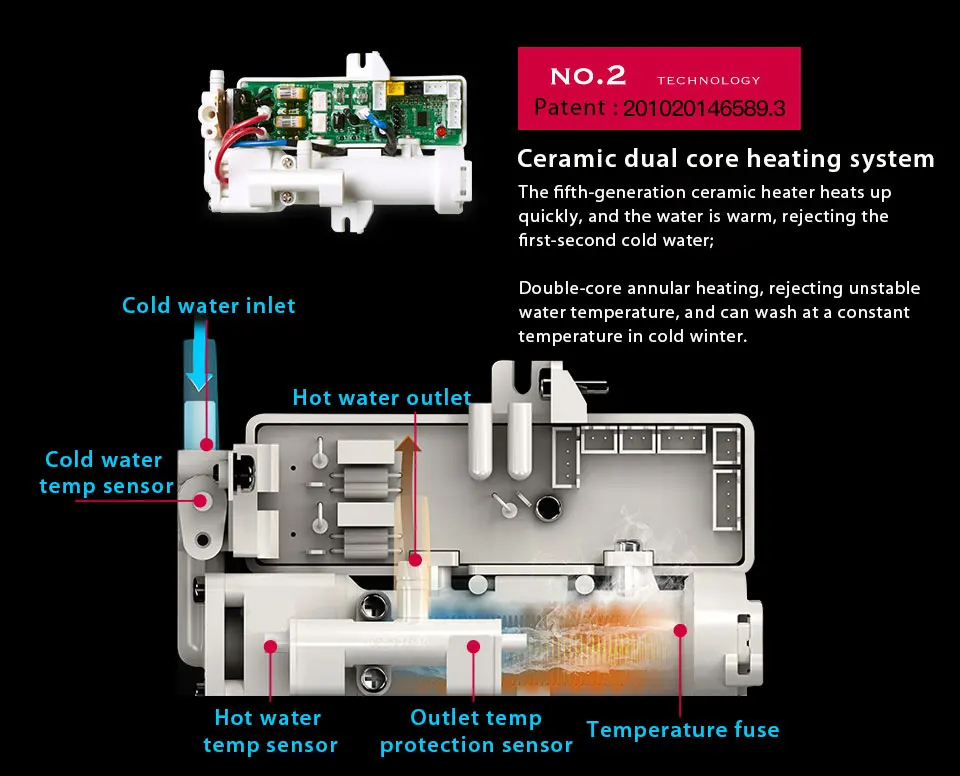 NO.2 TECHNOLOGY
Patent : 201020146589.3

Ceramic dual core heating system

The fifth-generation ceramic heater heats up quickly, and the water is warm, rejecting the first-second cold water;

Double-core annular heating, rejecting unstable water temperature, and can wash at a constant temperature in cold winter.

Cold water inlet

Hot water outlet

Cold water temp sensor

Hot water temp sensor

Outlet temp protection sensor

Temperature fuse