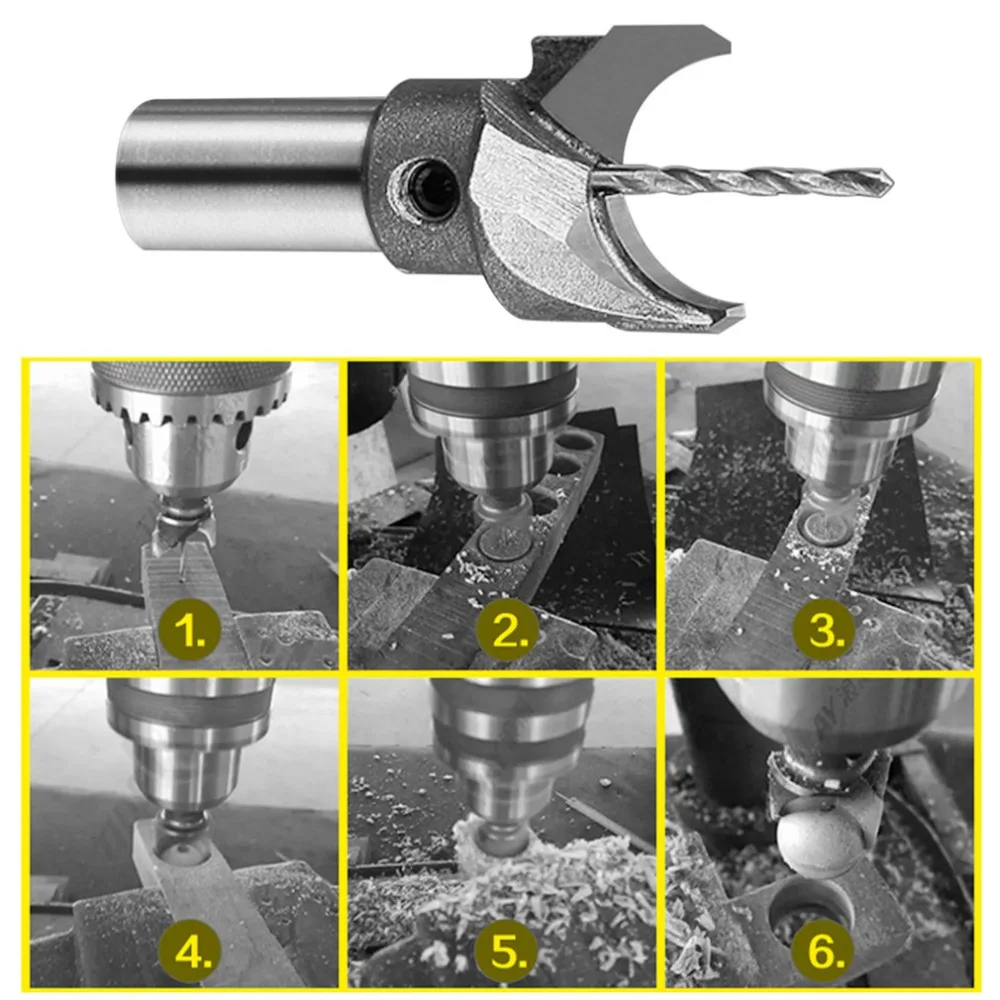 1.

2.

3.

4.

5.

6.