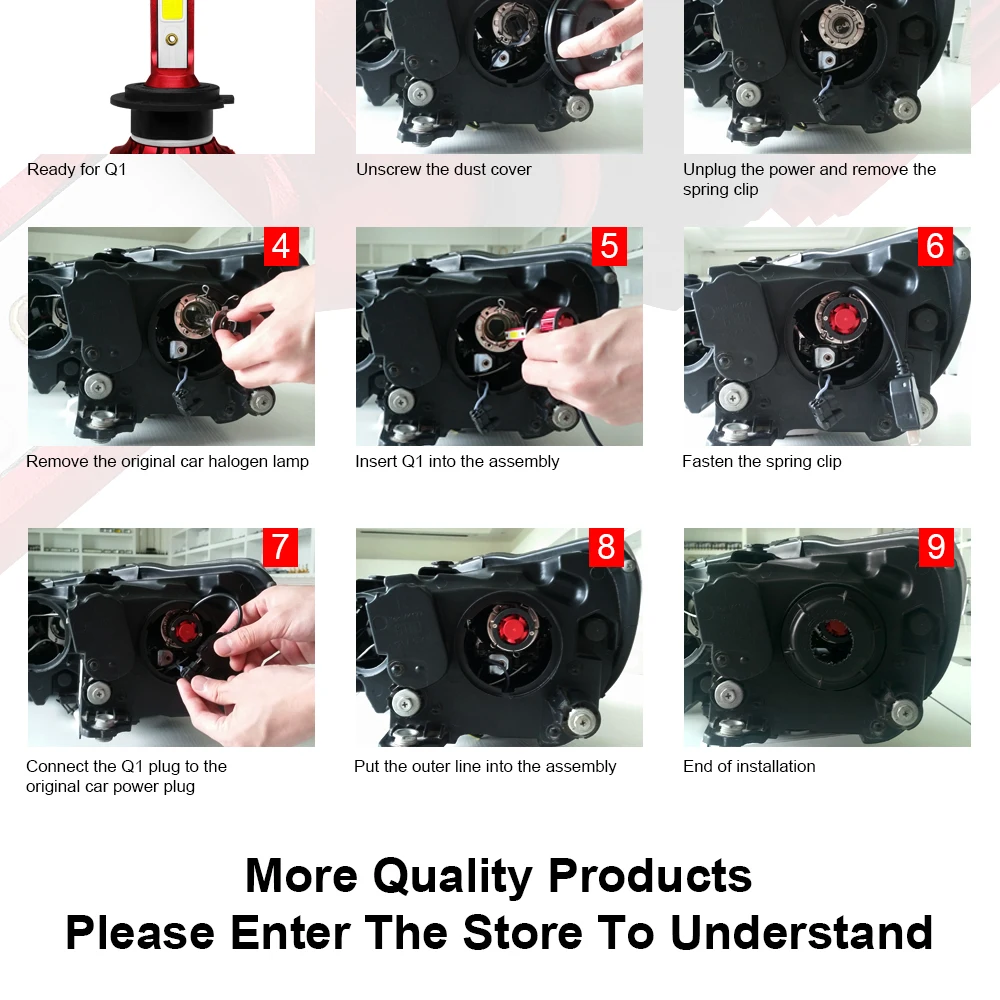 Ready for Q1

Unscrew the dust cover

Unplug the power and remove the spring clip

4

Remove the original car halogen lamp

5

Insert Q1 into the assembly

6

Fasten the spring clip

7

Connect the Q1 plug to the original car power plug

8

Put the outer line into the assembly

9

End of installation

More Quality Products
Please Enter The Store To Understand