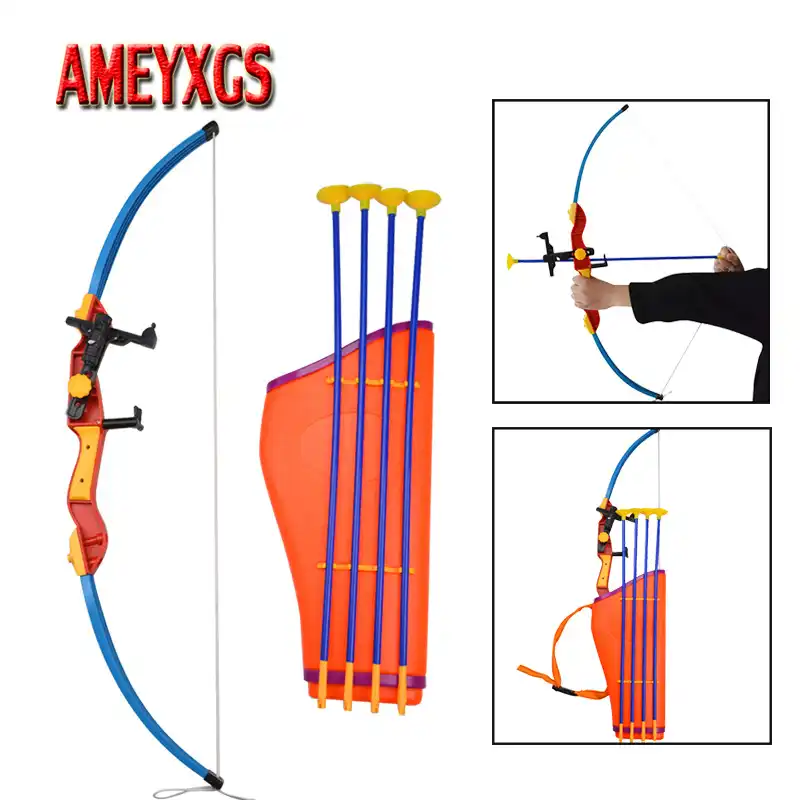 AMEYXGS