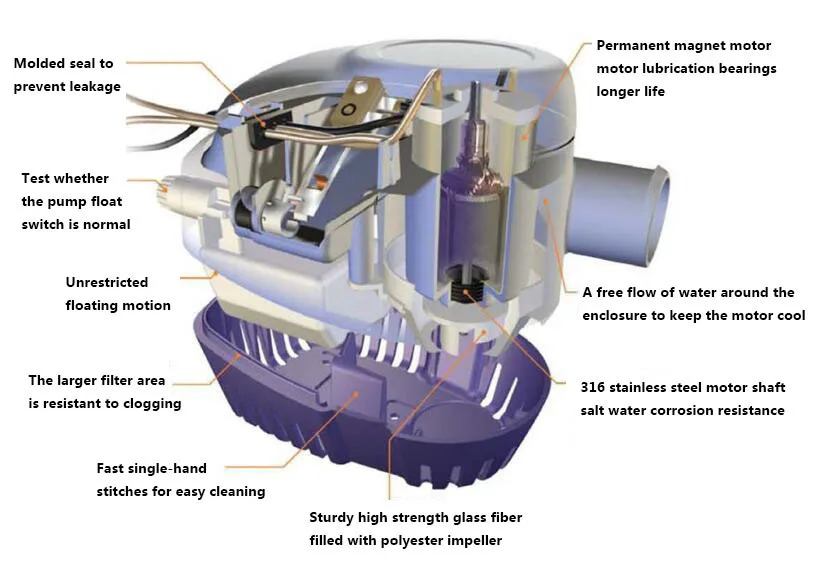 Molded seal to prevent leakage

Test whether the pump float switch is normal

Unrestricted floating motion

The larger filter area is resistant to clogging

Fast single-hand stitches for easy cleaning

Sturdy high strength glass fiber filled with polyester impeller

Permanent magnet motor motor lubrication bearings longer life

A free flow of water around the enclosure to keep the motor cool

316 stainless steel motor shaft salt water corrosion resistance