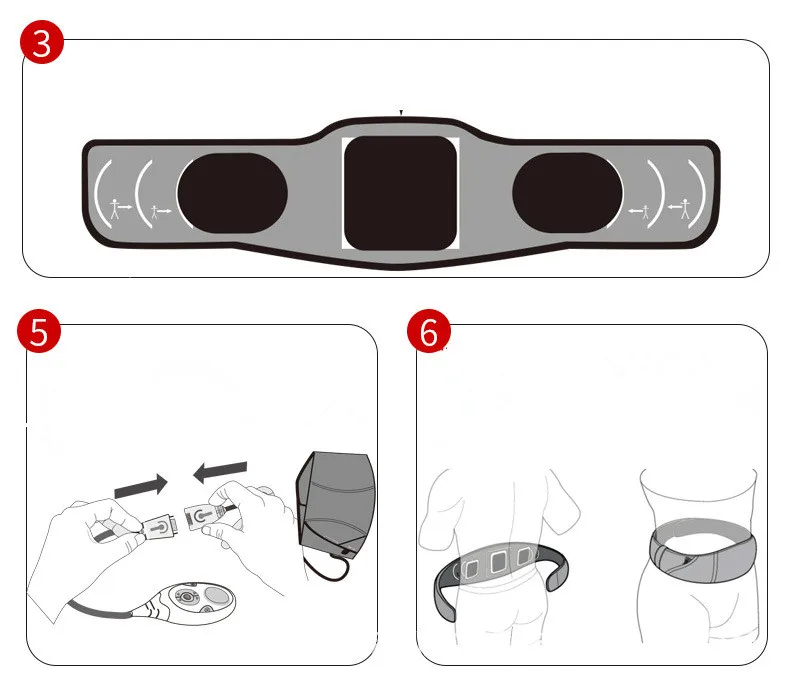 3

5

6