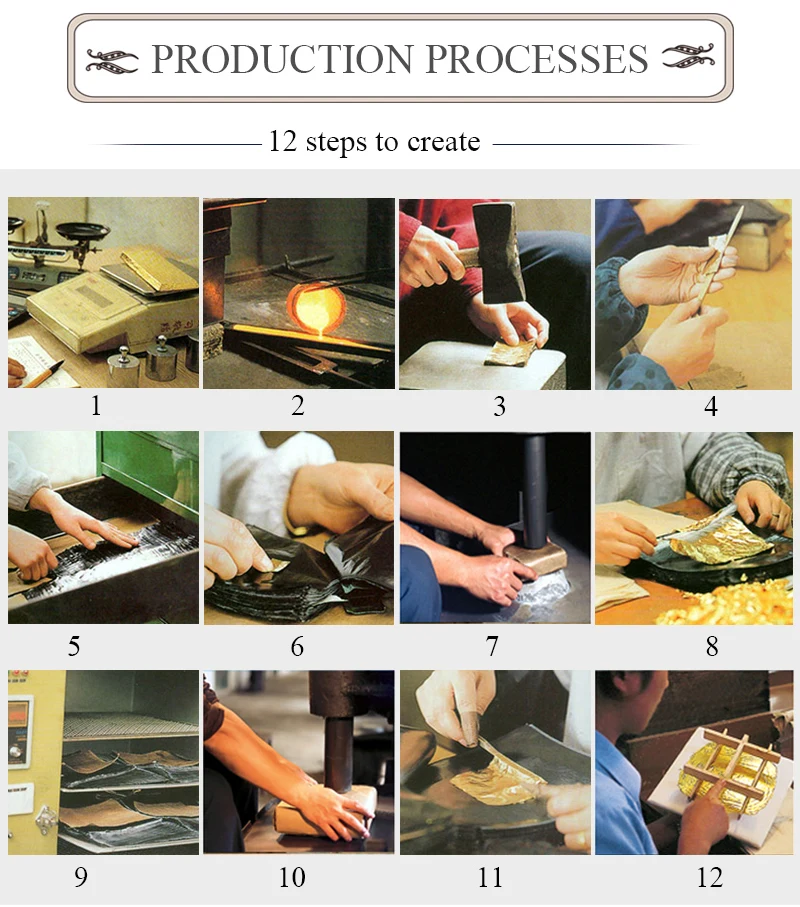 PRODUCTION PROCESSES

12 steps to create

1

2

3

4

5

6

7

8

9

10

11

12