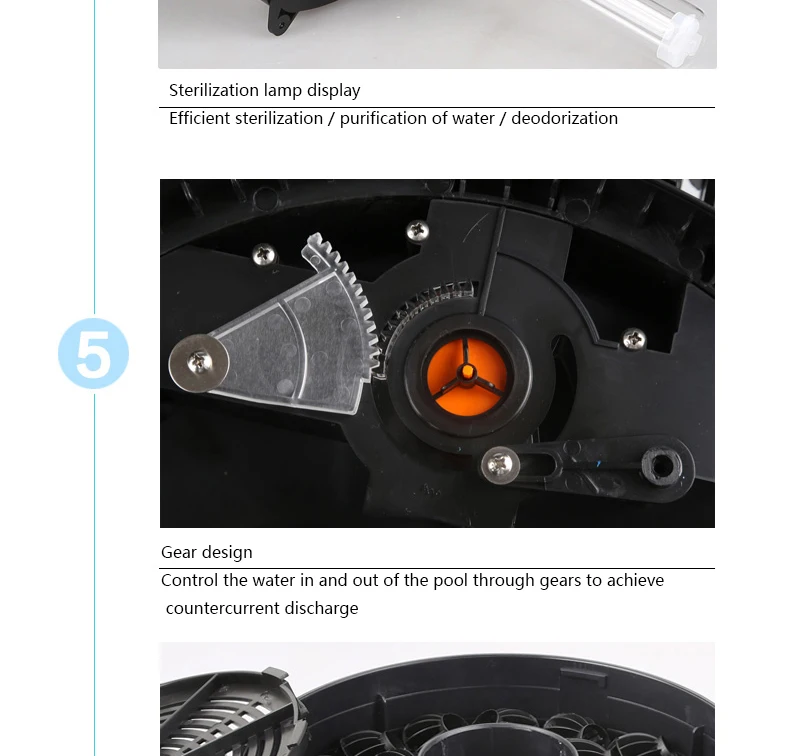 Sterilization lamp display

Efficient sterilization / purification of water / deodorization

5

Gear design

Control the water in and out of the pool through gears to achieve countercurrent discharge