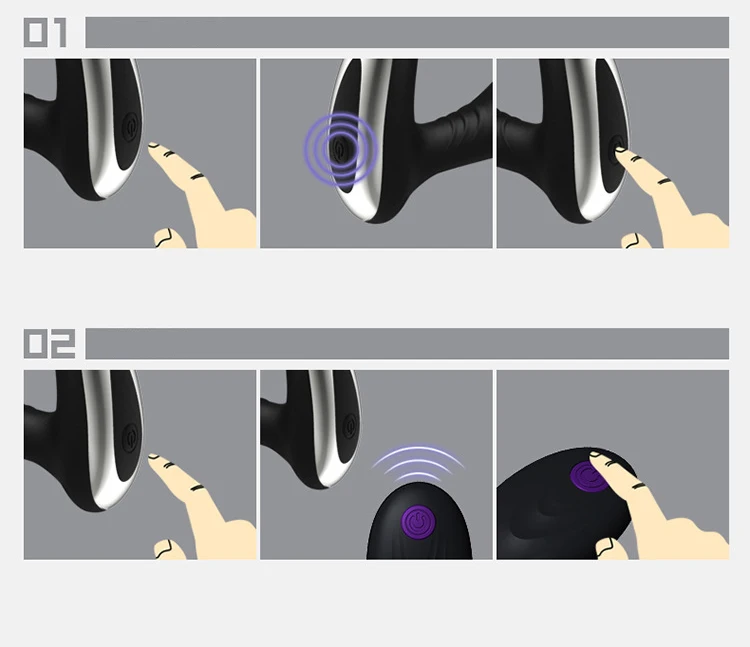 01

02