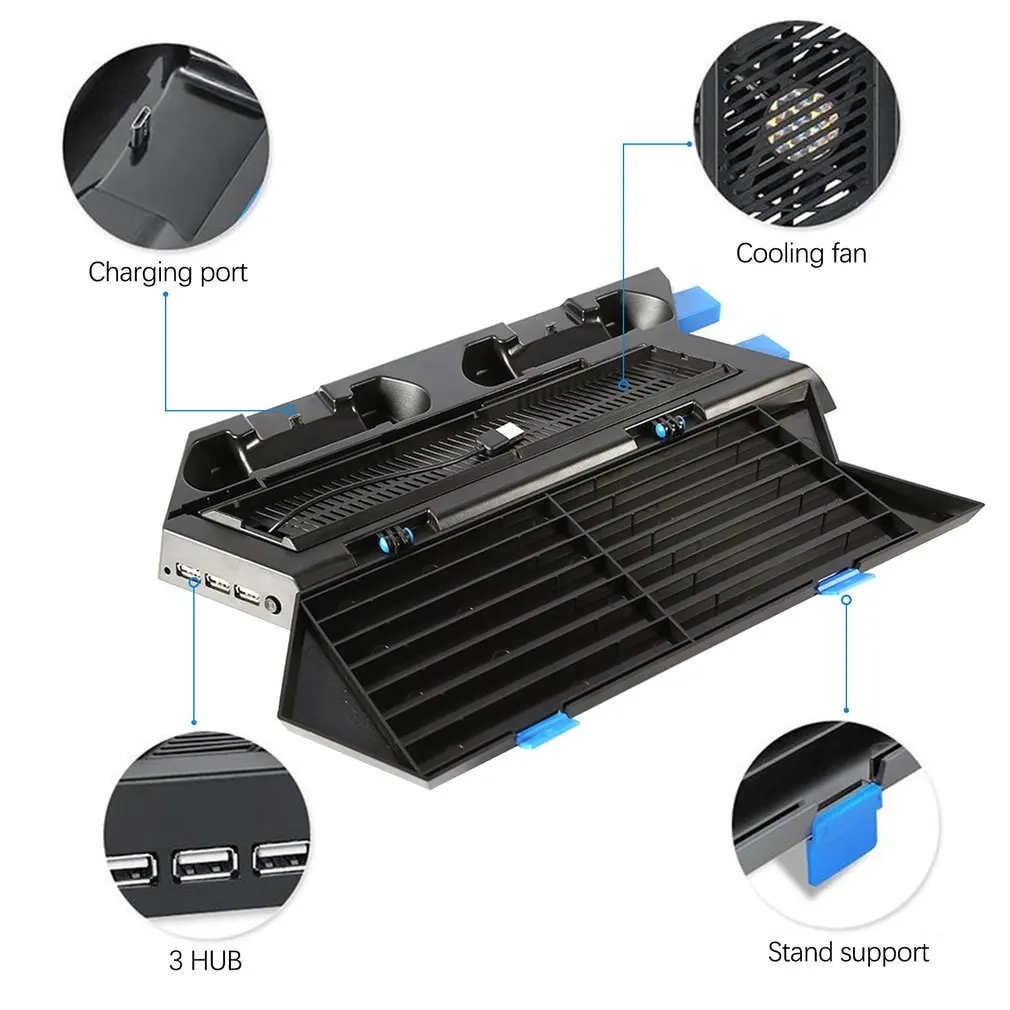 Charging port

Cooling fan

3 HUB

Stand support