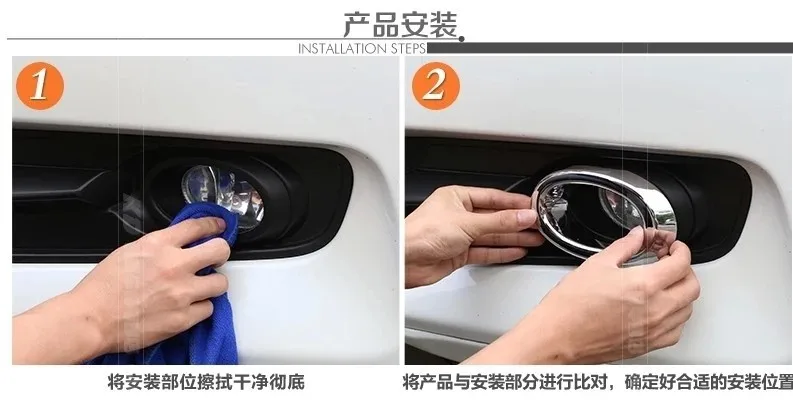 产品安装
INSTALLATION STEPS

1

将安装部位擦拭干净彻底

2

将产品与安装部分进行比对，确定好合适的安装位置