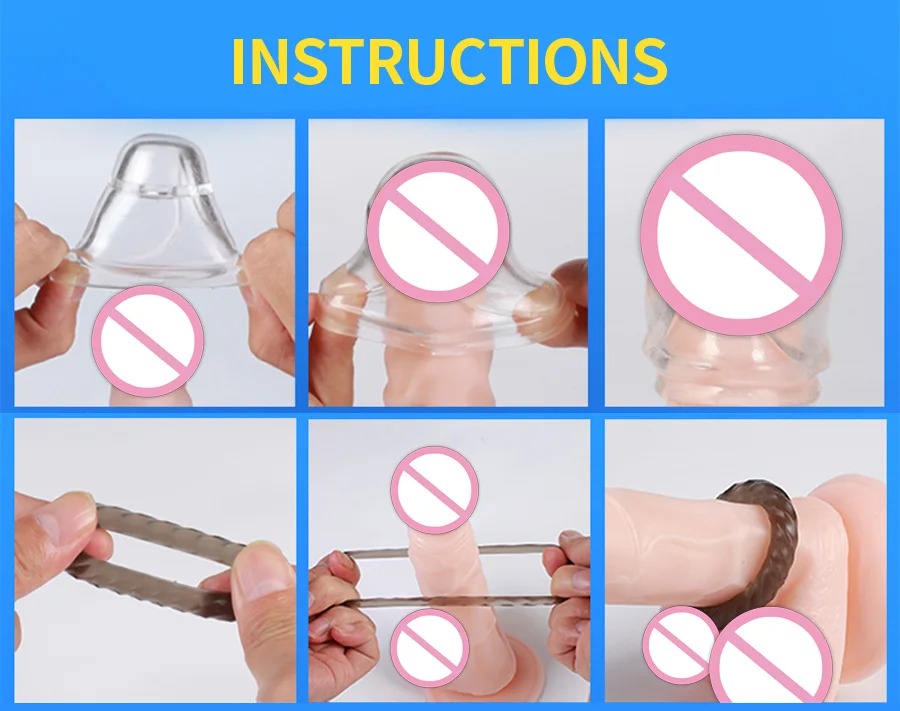 INSTRUCTIONS