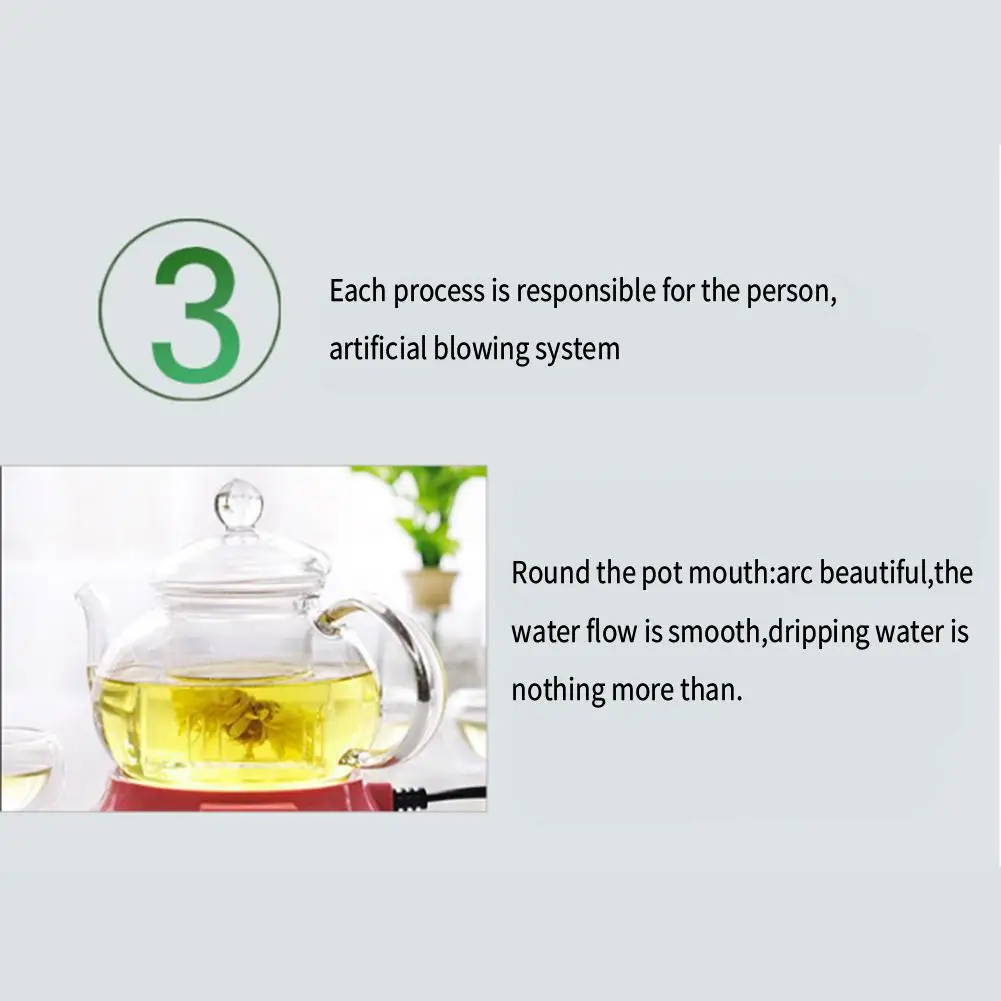 3

Each process is responsible for the person, artificial blowing system

Round the pot mouth:arc beautiful,the water flow is smooth,dripping water is nothing more than.