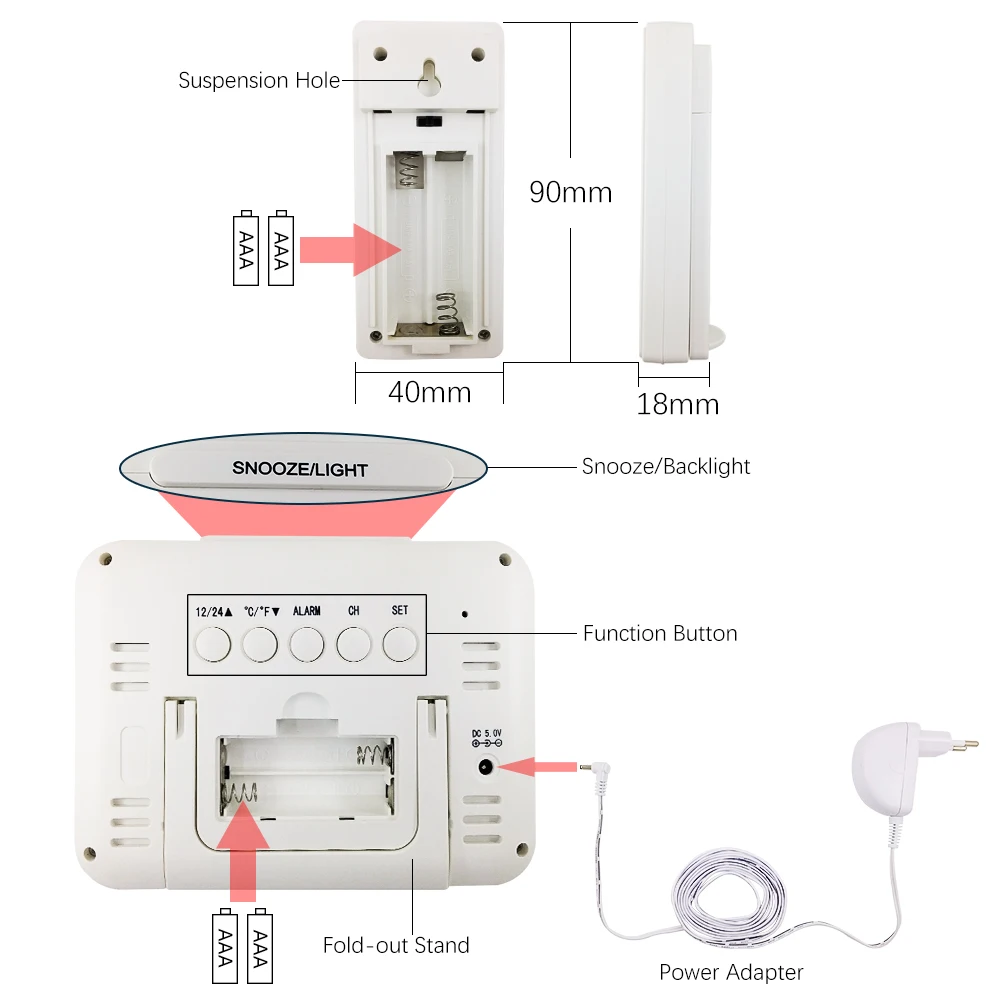 Suspension Hole

AAA AAA

90mm

40mm

18mm

SNOOZE/LIGHT

Snooze/Backlight

12/24▲ °C/°F▼ ALARM CH SET

Function Button

DC 5.0V

AAA AAA

Fold-out Stand

Power Adapter