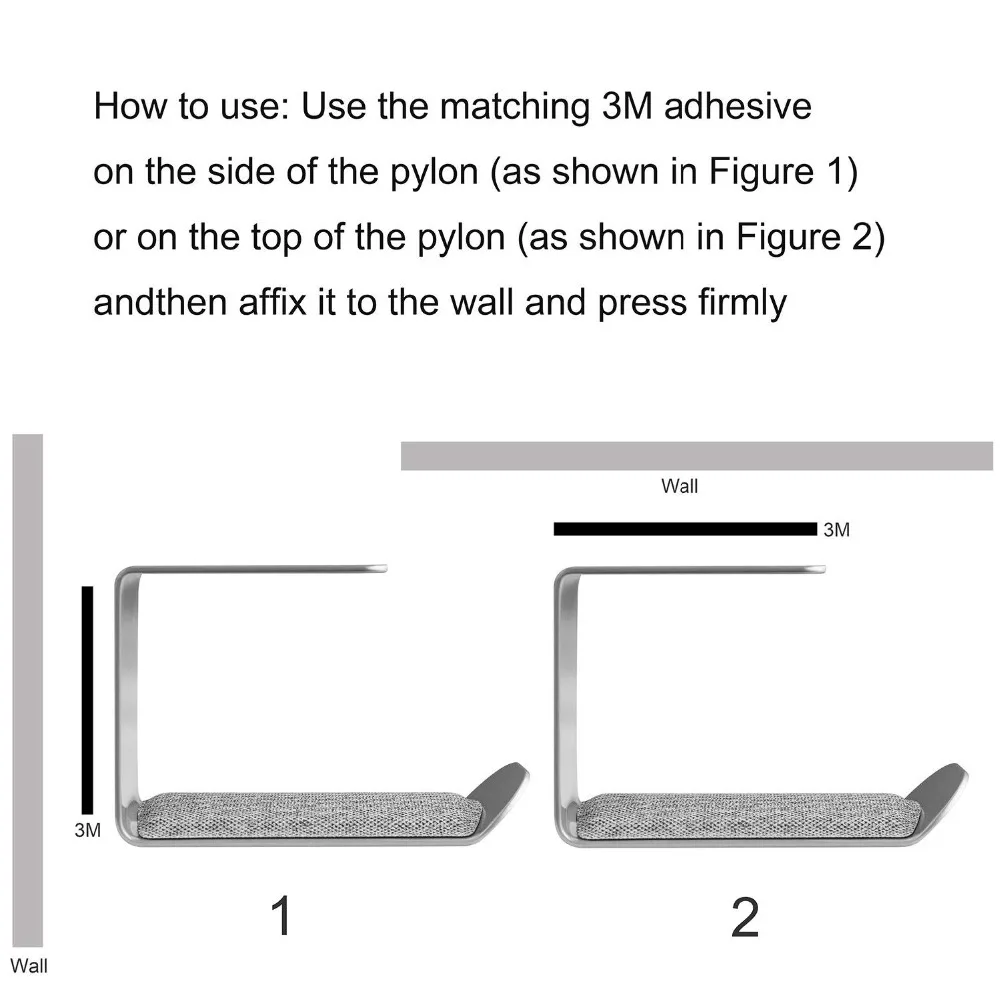 How to use: Use the matching 3M adhesive on the side of the pylon (as shown in Figure 1) or on the top of the pylon (as shown in Figure 2) andthen affix it to the wall and press firmly

Wall

3M

3M

1

2

Wall