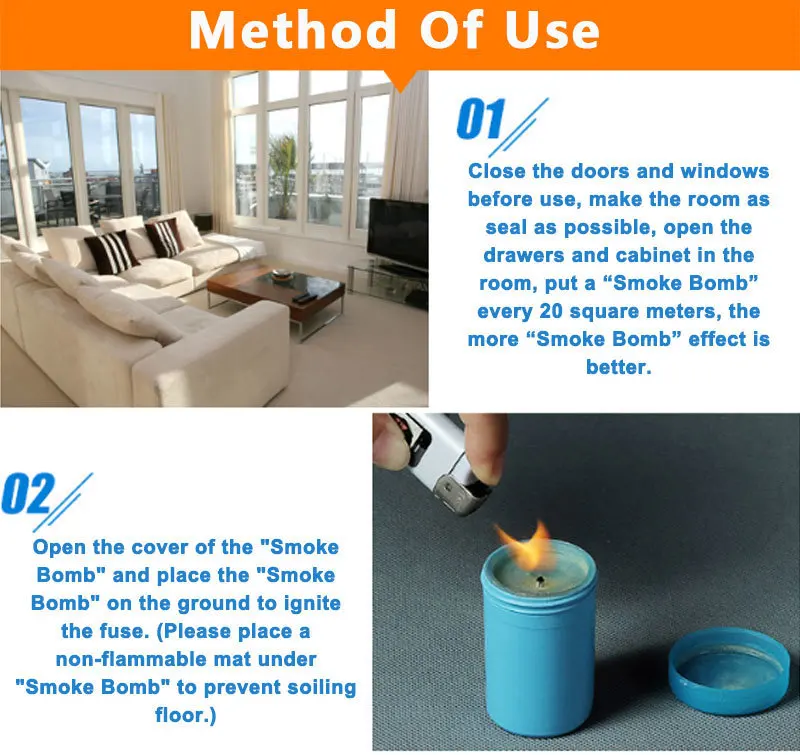 Method Of Use

01

Close the doors and windows before use, make the room as seal as possible, open the drawers and cabinet in the room, put a “Smoke Bomb” every 20 square meters, the more “Smoke Bomb” effect is better.

02

Open the cover of the "Smoke Bomb" and place the "Smoke Bomb" on the ground to ignite the fuse. (Please place a non-flammable mat under "Smoke Bomb" to prevent soiling floor.)