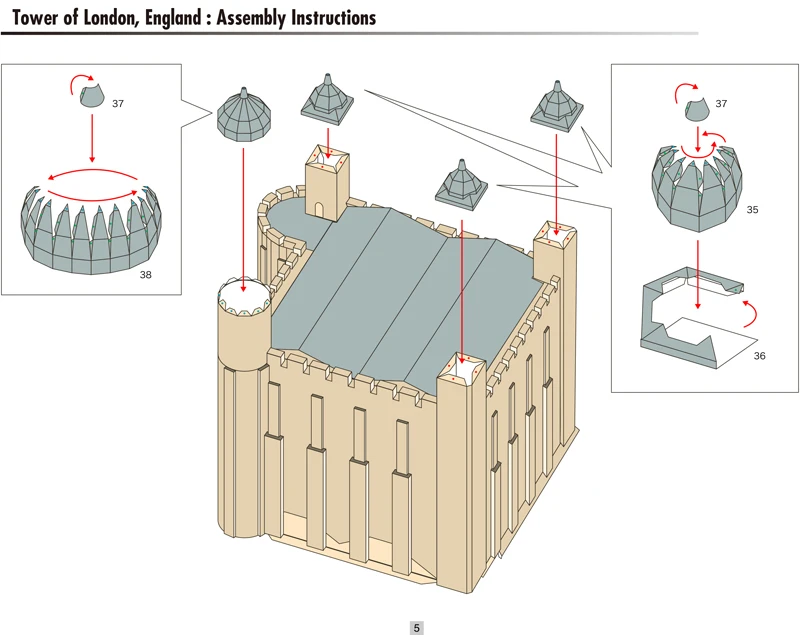 Tower of London, England : Assembly Instructions

37

38

37

35

36

5