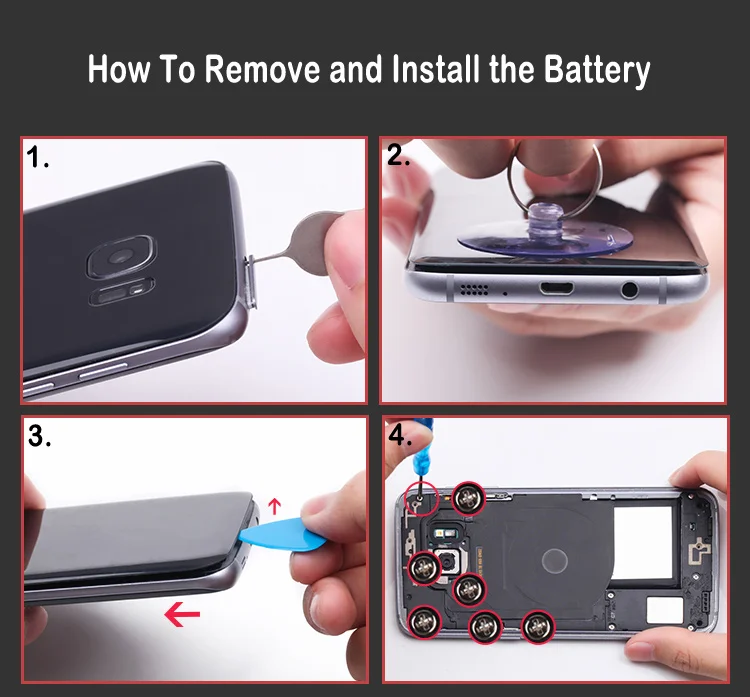 How To Remove and Install the Battery

1.

2.

3.

4.