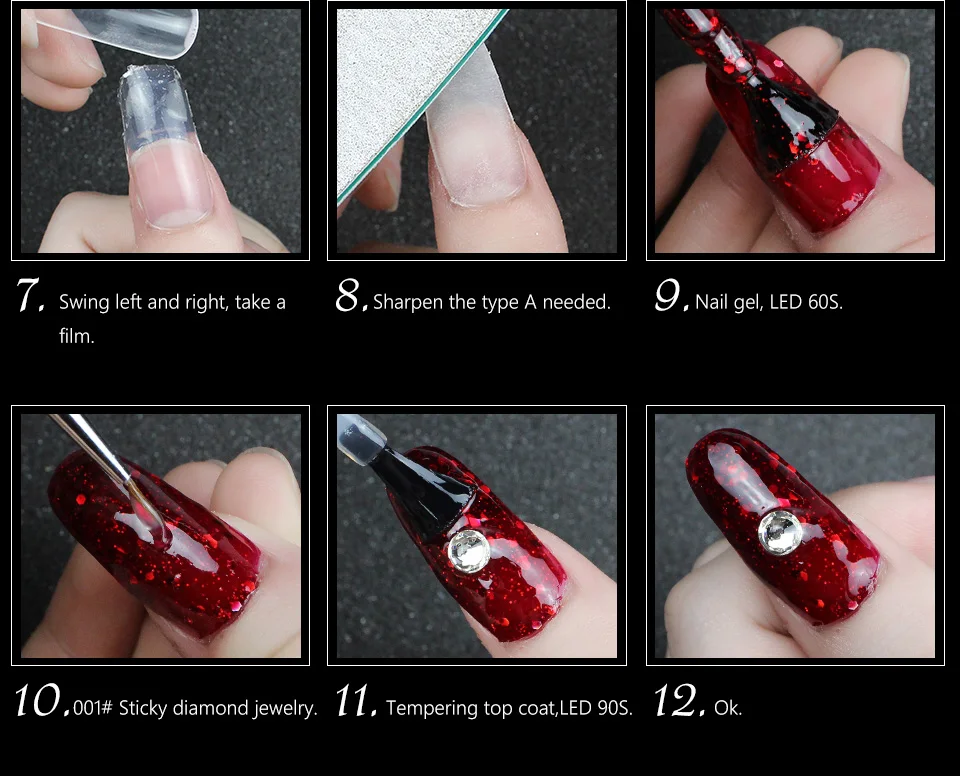 7. Swing left and right, take a film.

8. Sharpen the type A needed.

9. Nail gel, LED 60S.

10. 001# Sticky diamond jewelry.

11. Tempering top coat,LED 90S.

12. Ok.