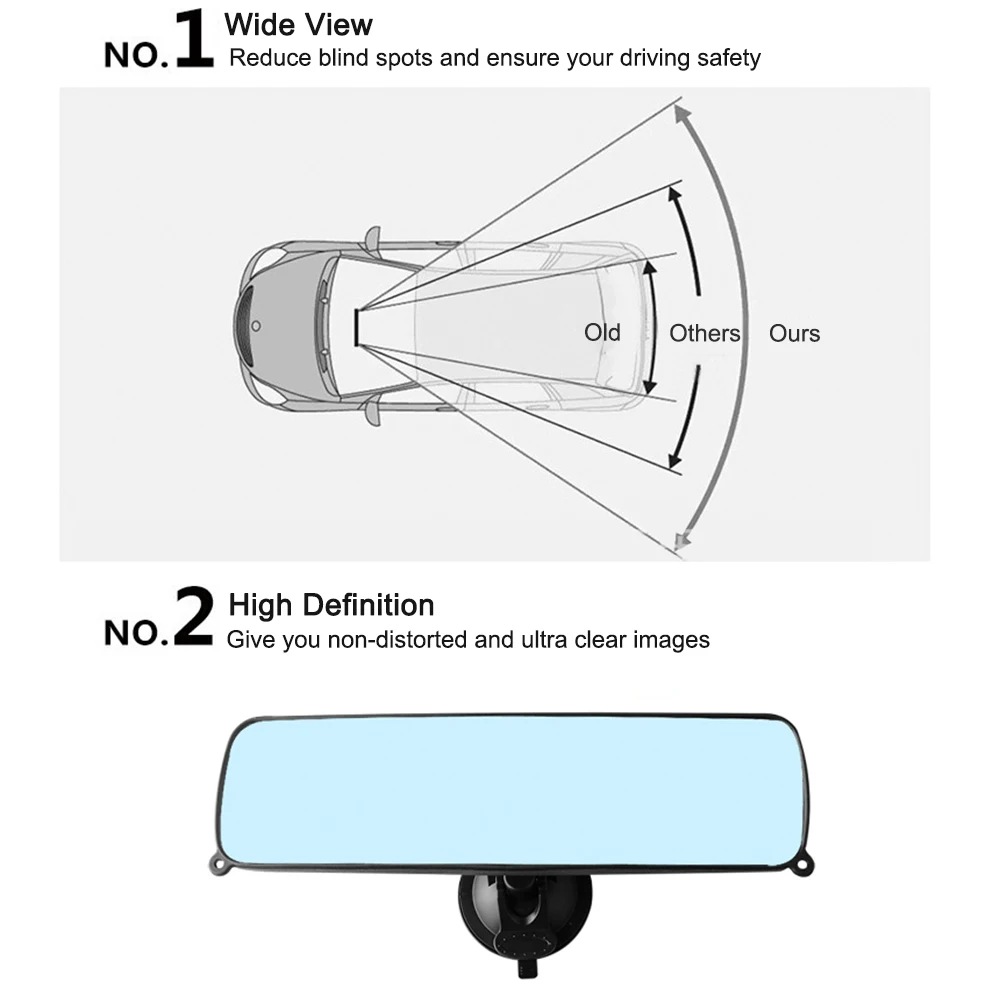 NO.1 Wide View
Reduce blind spots and ensure your driving safety

Old Others Ours

NO.2 High Definition
Give you non-distorted and ultra clear images