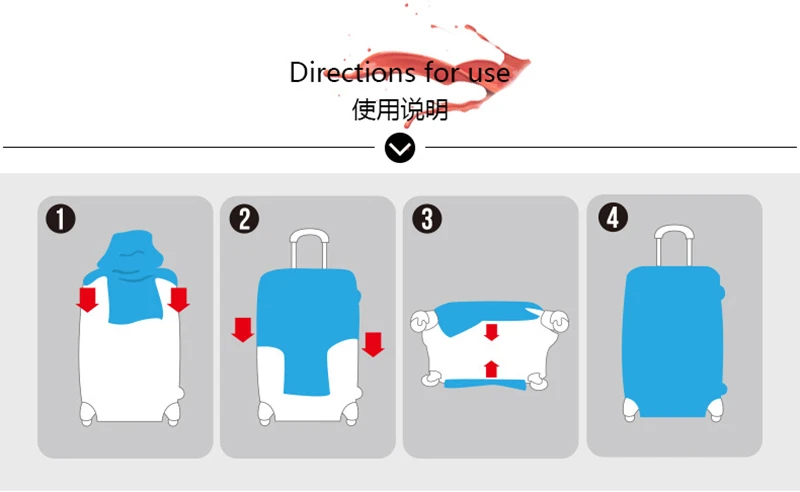 Directions for use
使用说明

1

2

3

4