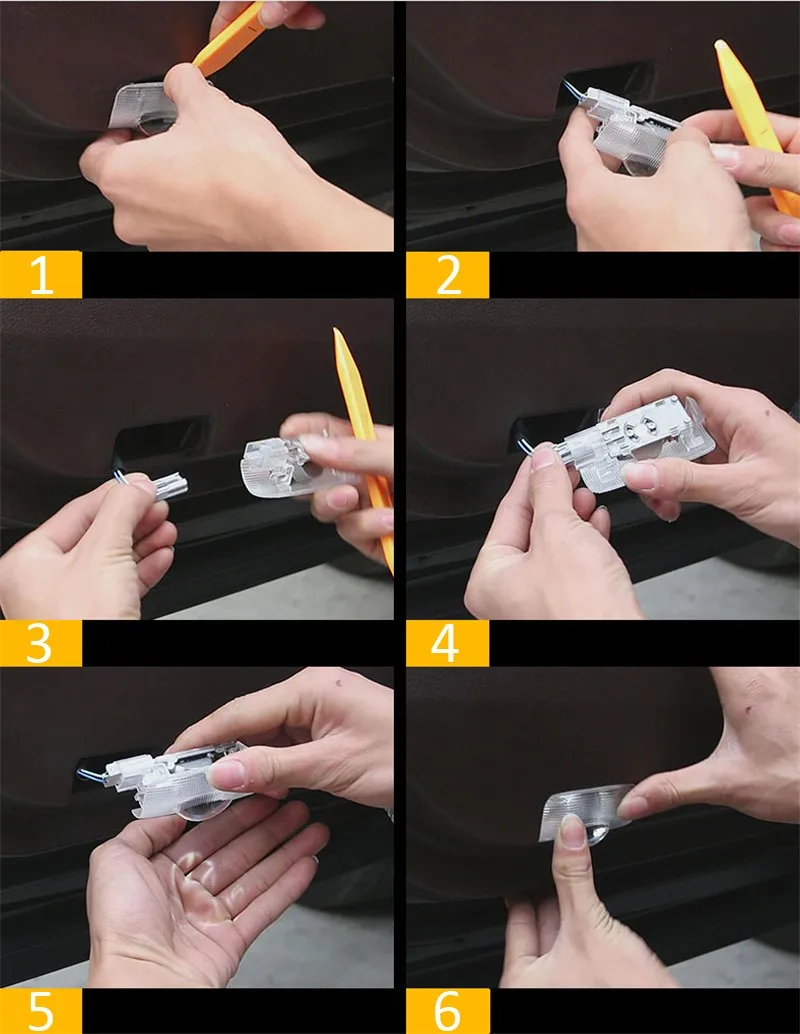 1
2
3
4
5
6