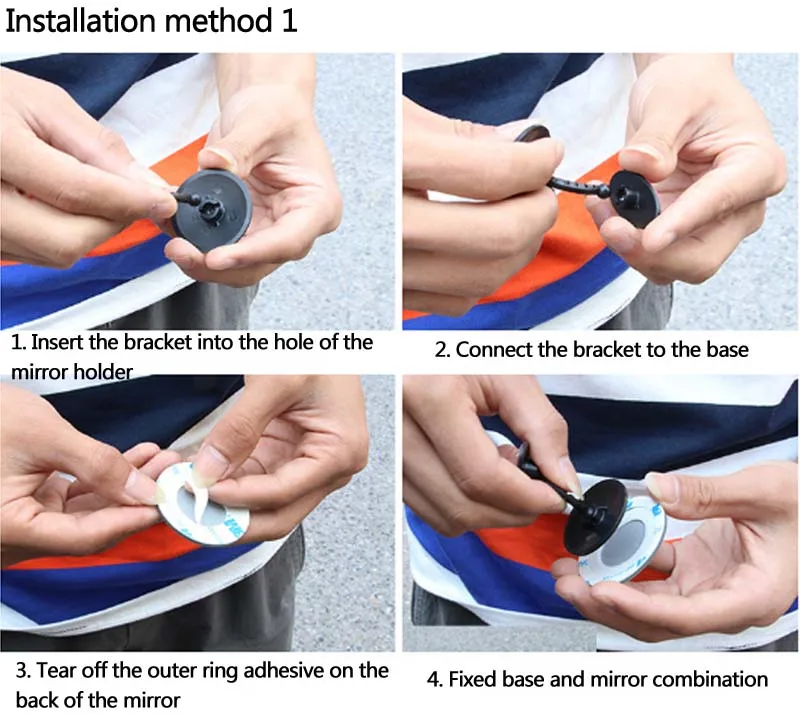 Installation method 1

1. Insert the bracket into the hole of the mirror holder

2. Connect the bracket to the base

3. Tear off the outer ring adhesive on the back of the mirror

4. Fixed base and mirror combination