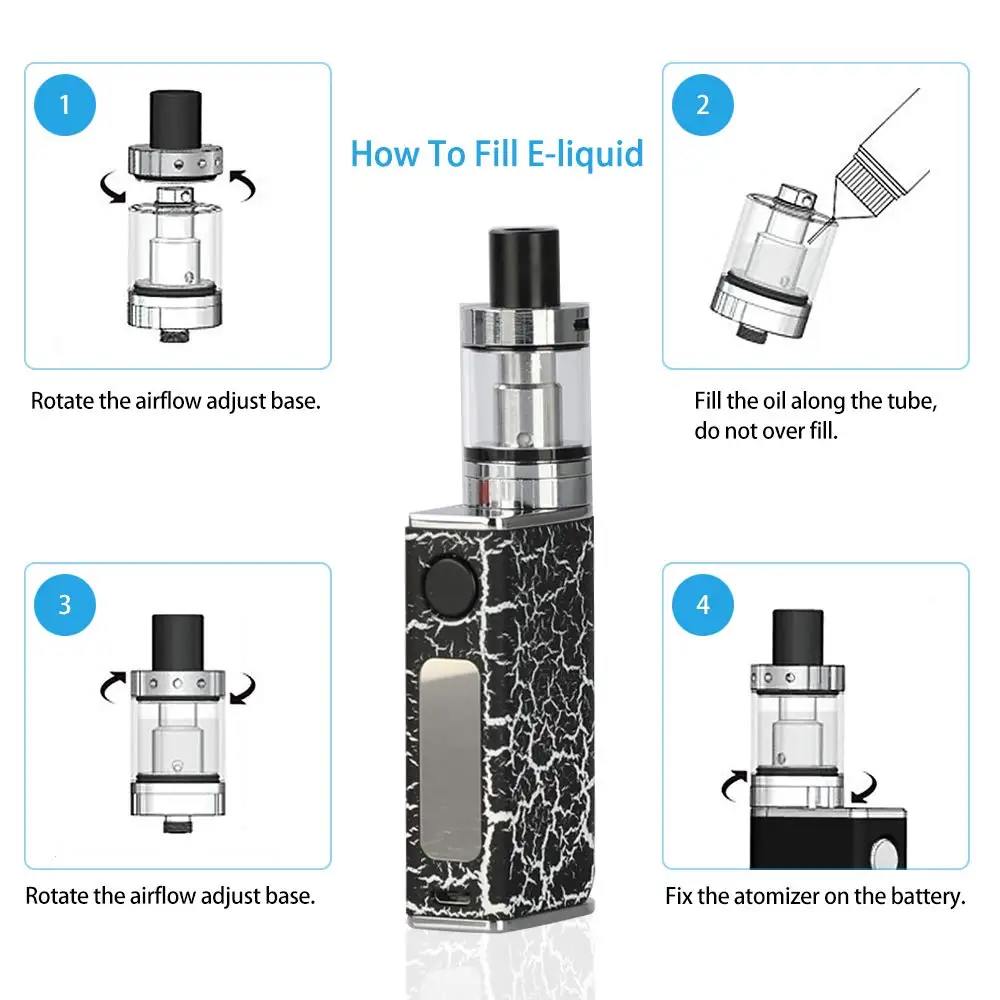 How To Fill E-liquid

1

Rotate the airflow adjust base.

2

Fill the oil along the tube, do not over fill.

3

Rotate the airflow adjust base.

4

Fix the atomizer on the battery.