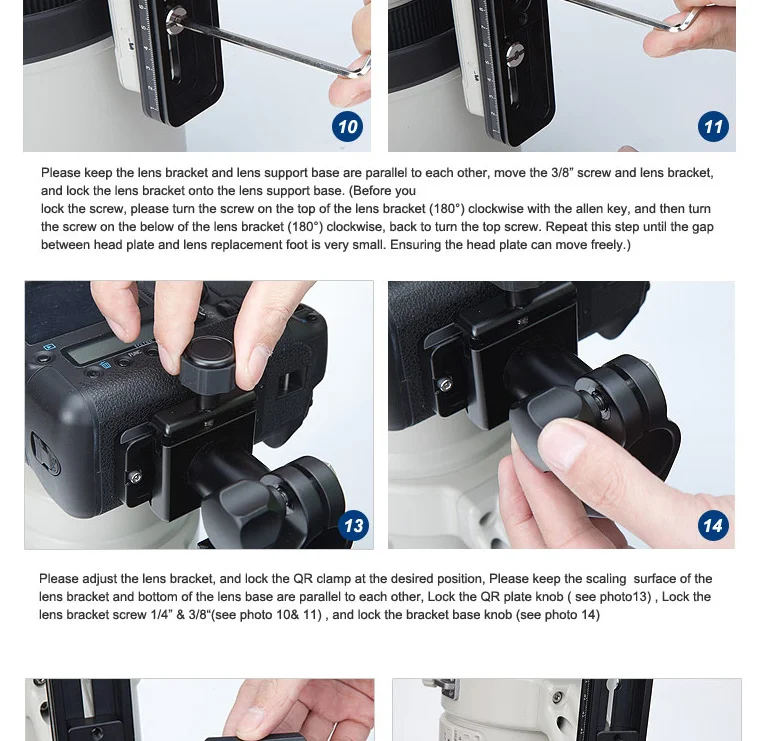 10

11

Please keep the lens bracket and lens support base are parallel to each other, move the 3/8" screw and lens bracket, and lock the lens bracket onto the lens support base. (Before you
lock the screw, please turn the screw on the top of the lens bracket (180°) clockwise with the allen key, and then turn the screw on the below of the lens bracket (180°) clockwise, back to turn the top screw. Repeat this step until the gap between head plate and lens replacement foot is very small. Ensuring the head plate can move freely.)

13

14

Please adjust the lens bracket, and lock the QR clamp at the desired position, Please keep the scaling surface of the lens bracket and bottom of the lens base are parallel to each other, Lock the QR plate knob ( see photo13) , Lock the lens bracket screw 1/4" & 3/8"(see photo 10& 11) , and lock the bracket base knob (see photo 14)