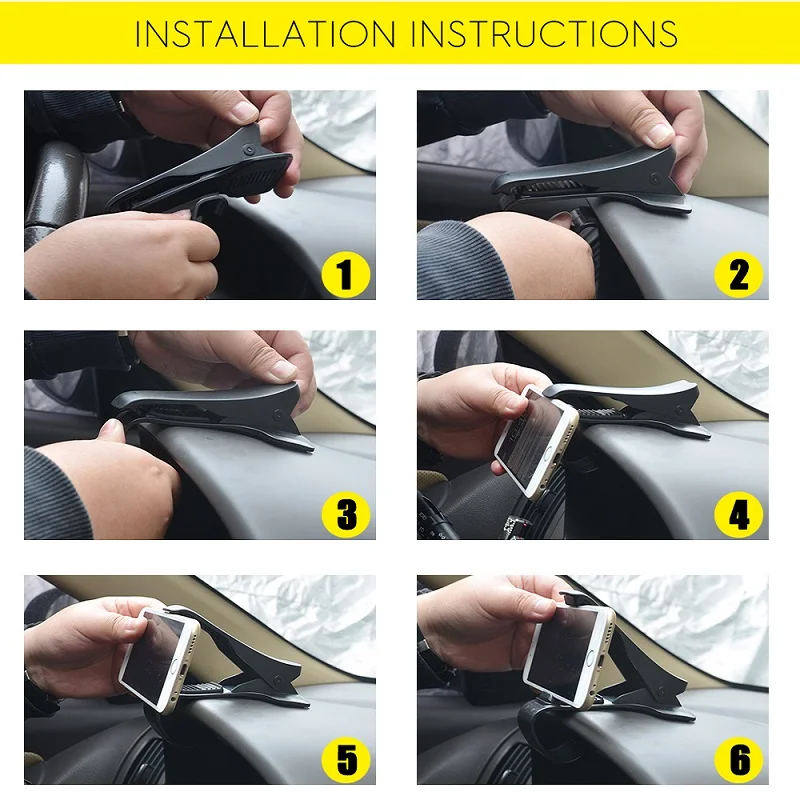 INSTALLATION INSTRUCTIONS

1

2

3

4

5

6