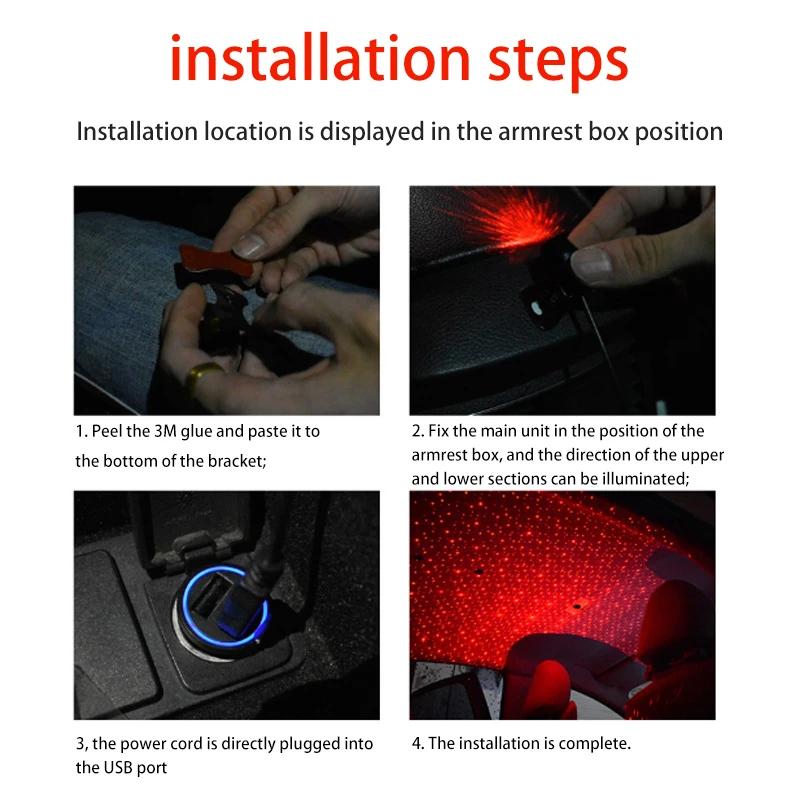 installation steps

Installation location is displayed in the armrest box position

1. Peel the 3M glue and paste it to the bottom of the bracket;

2. Fix the main unit in the position of the armrest box, and the direction of the upper and lower sections can be illuminated;

3, the power cord is directly plugged into the USB port

4. The installation is complete.