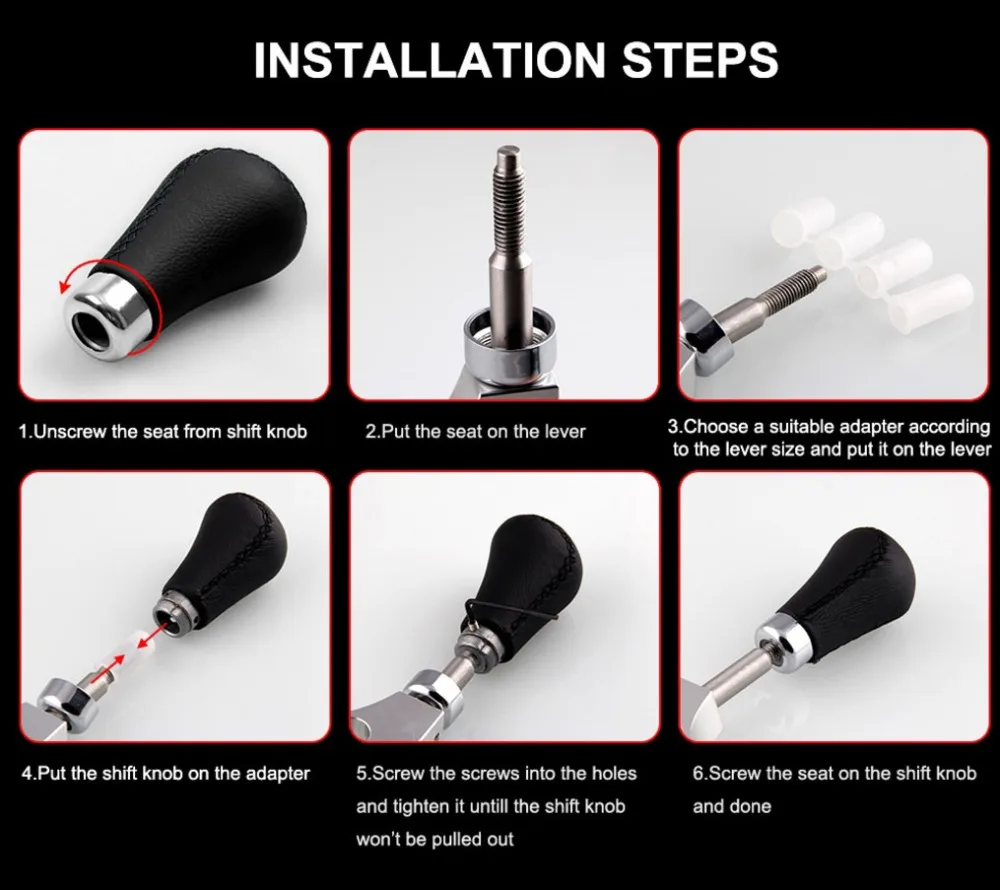 INSTALLATION STEPS

1.Unscrew the seat from shift knob

2.Put the seat on the lever

3.Choose a suitable adapter according to the lever size and put it on the lever

4.Put the shift knob on the adapter

5.Screw the screws into the holes and tighten it untill the shift knob won't be pulled out

6.Screw the seat on the shift knob and done