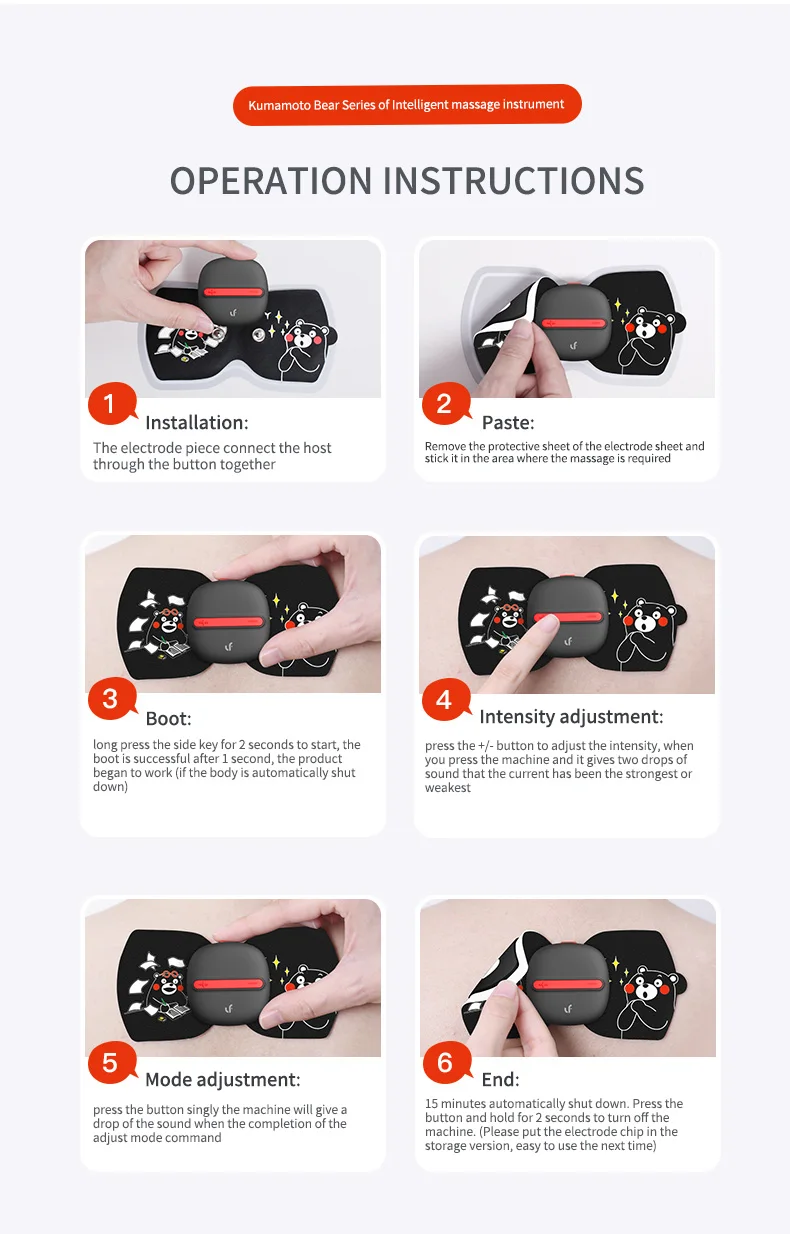 Kumamoto Bear Series of Intelligent massage instrument

OPERATION INSTRUCTIONS

1 Installation:

The electrode piece connect the host through the button together

2 Paste:

Remove the protective sheet of the electrode sheet and stick it in the area where the massage is required

3 Boot:

long press the side key for 2 seconds to start, the boot is successful after 1 second, the product began to work (if the body is automatically shut down)

4 Intensity adjustment:

press the +/- button to adjust the intensity, when you press the machine and it gives two drops of sound that the current has been the strongest or weakest

5 Mode adjustment:

press the button singly the machine will give a drop of the sound when the completion of the adjust mode command

6 End:

15 minutes automatically shut down. Press the button and hold for 2 seconds to turn off the machine. (Please put the electrode chip in the storage version, easy to use the next time)