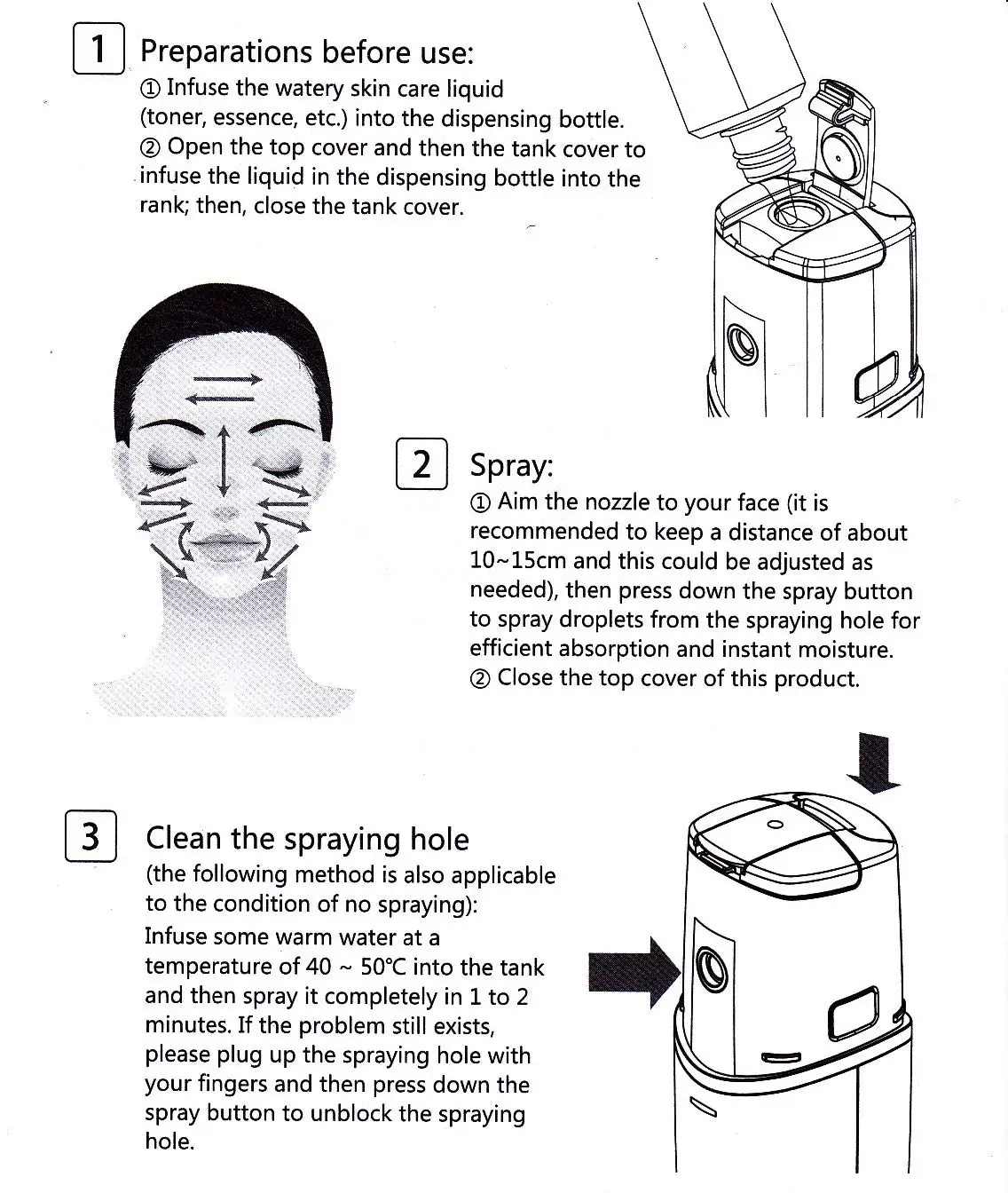 1 Preparations before use:
① Infuse the watery skin care liquid (toner, essence, etc.) into the dispensing bottle.
② Open the top cover and then the tank cover to infuse the liquid in the dispensing bottle into the rank; then, close the tank cover.

2 Spray:
① Aim the nozzle to your face (it is recommended to keep a distance of about 10~15cm and this could be adjusted as needed), then press down the spray button to spray droplets from the spraying hole for efficient absorption and instant moisture.
② Close the top cover of this product.

3 Clean the spraying hole
(the following method is also applicable to the condition of no spraying):
Infuse some warm water at a temperature of 40 ~ 50°C into the tank and then spray it completely in 1 to 2 minutes. If the problem still exists, please plug up the spraying hole with your fingers and then press down the spray button to unblock the spraying hole.