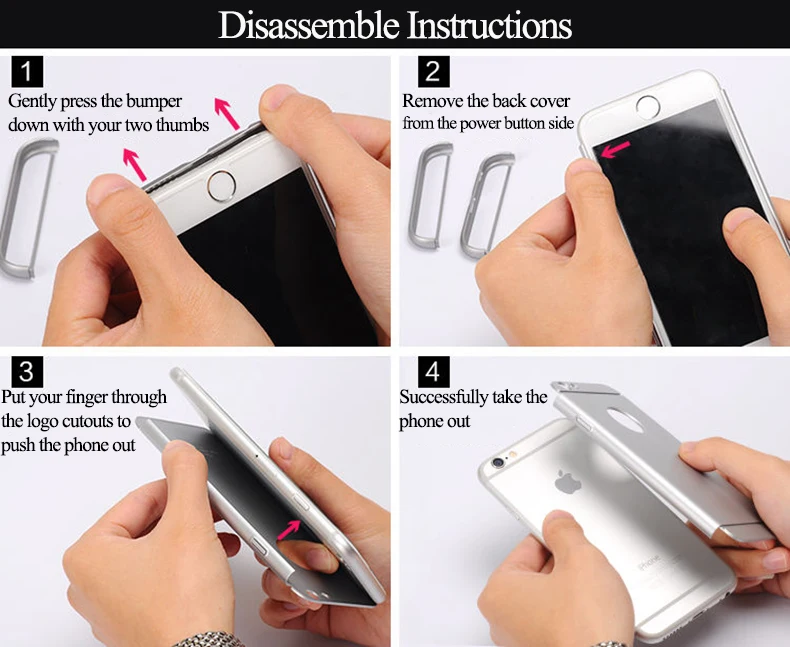 Disassemble Instructions

1
Gently press the bumper down with your two thumbs

2
Remove the back cover from the power button side

3
Put your finger through the logo cutouts to push the phone out

4
Successfully take the phone out

iPhone