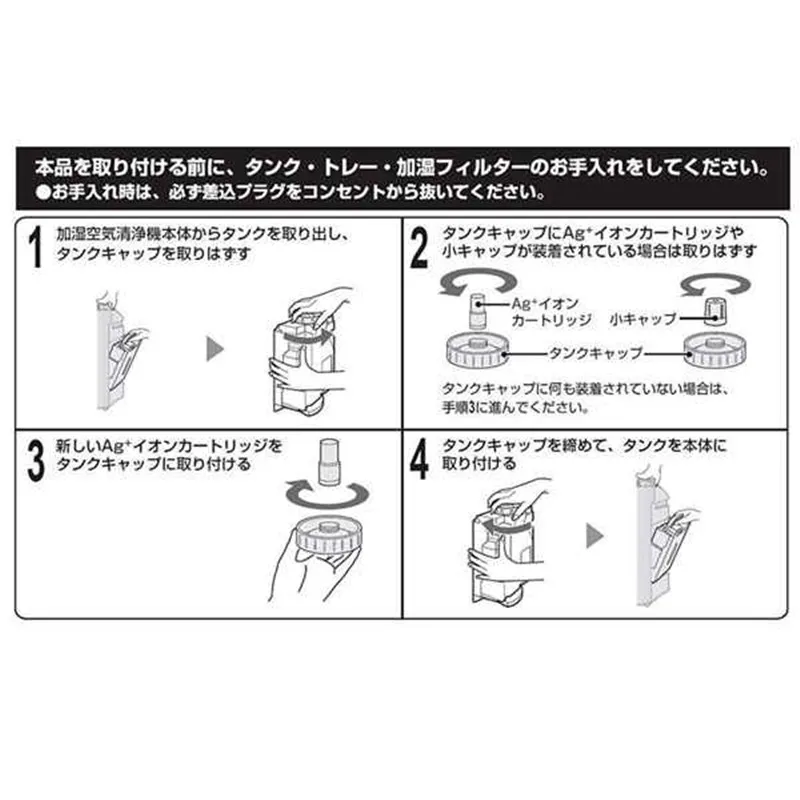 本品を取り付ける前に、タンク・トレー・加湿フィルターのお手入れをしてください。
●お手入れ時は、必ず差込プラグをコンセントから抜いてください。

1 加湿空気清浄機本体からタンクを取り出し、タンクキャップを取りはずす

2 タンクキャップに$Ag^+$イオンカートリッジや小キャップが装着されている場合は取りはずす

$Ag^+$イオンカートリッジ

小キャップ

タンクキャップ

タンクキャップに何も装着されていない場合は、手順3に進んでください。

3 新しい$Ag^+$イオンカートリッジをタンクキャップに取り付ける

4 タンクキャップを締めて、タンクを本体に取り付ける