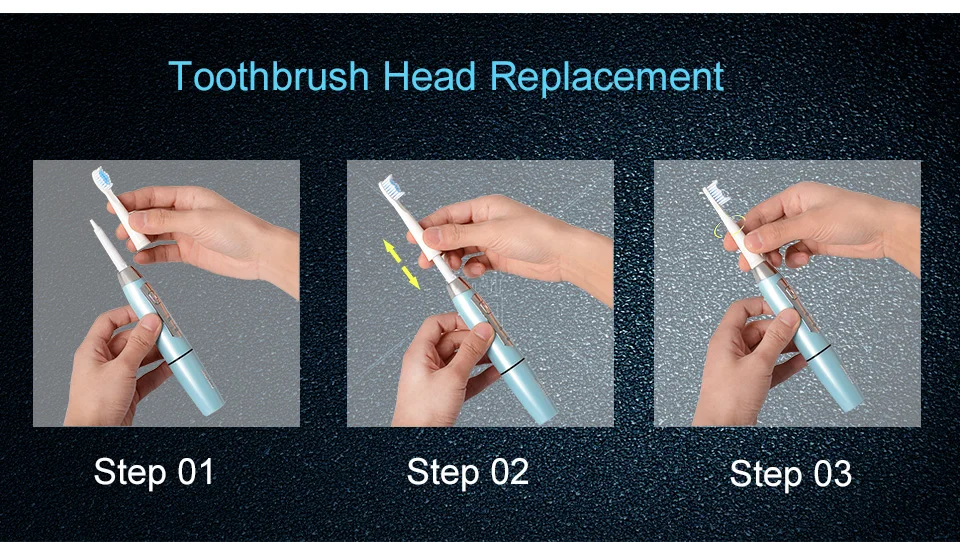 Toothbrush Head Replacement

Step 01

Step 02

Step 03