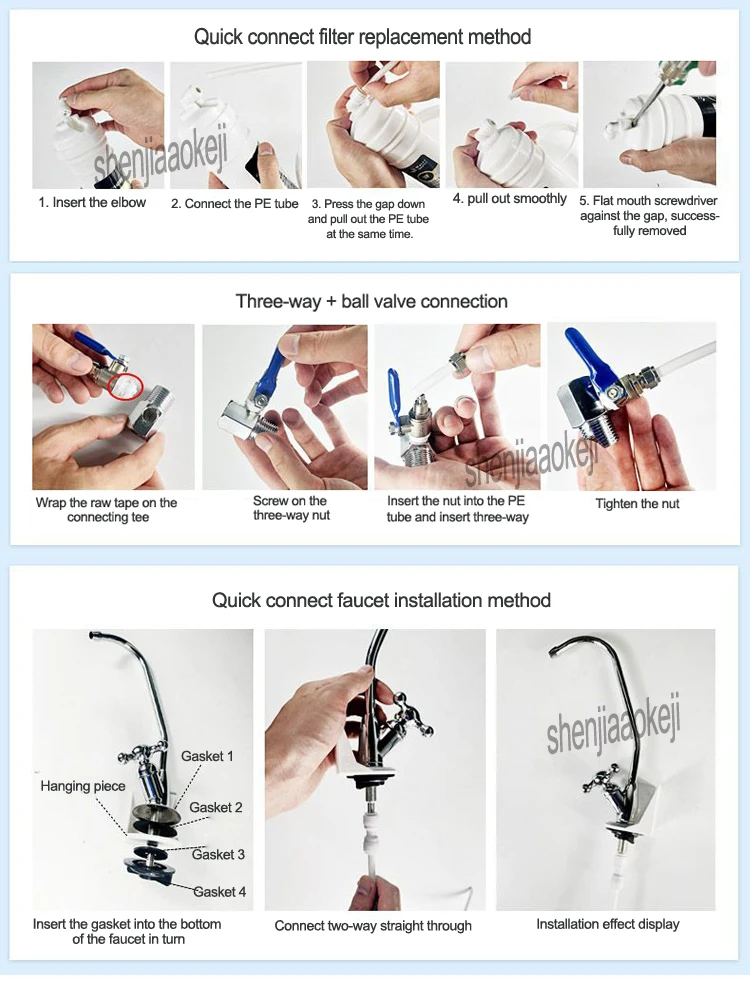 Quick connect filter replacement method

shenjiaaokeji

1. Insert the elbow

2. Connect the PE tube

3. Press the gap down and pull out the PE tube at the same time.

4. pull out smoothly

5. Flat mouth screwdriver against the gap, successfully removed

Three-way + ball valve connection

shenjiaaokeji

Wrap the raw tape on the connecting tee

Screw on the three-way nut

Insert the nut into the PE tube and insert three-way

Tighten the nut

Quick connect faucet installation method

shenjiaaokeji

Gasket 1

Hanging piece

Gasket 2

Gasket 3

Gasket 4

Insert the gasket into the bottom of the faucet in turn

Connect two-way straight through

Installation effect display