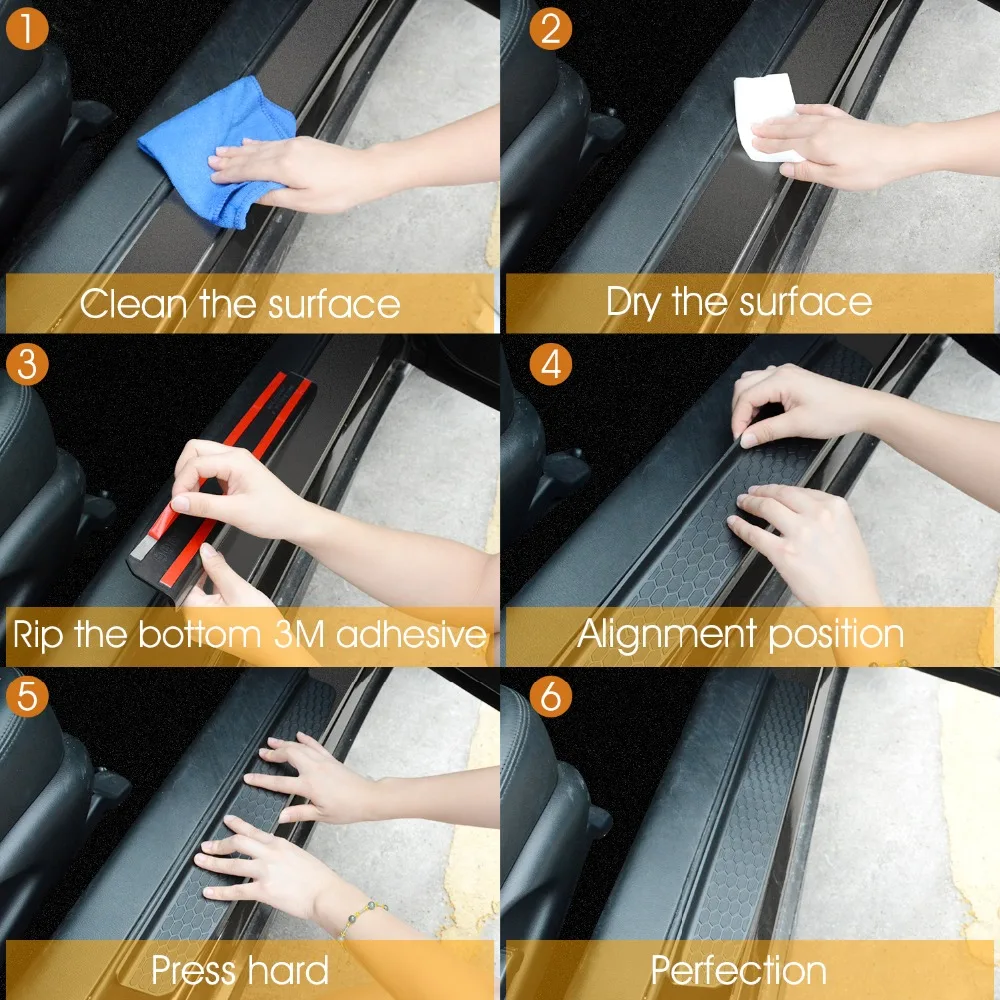 1
Clean the surface

2
Dry the surface

3
Rip the bottom 3M adhesive

4
Alignment position

5
Press hard

6
Perfection