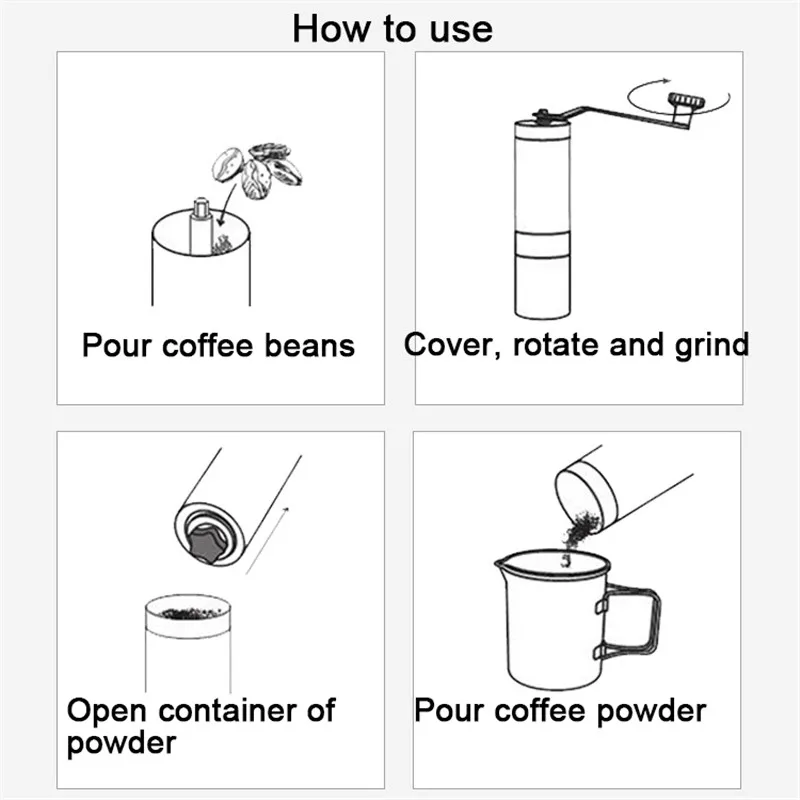 How to use

Pour coffee beans

Cover, rotate and grind

Open container of powder

Pour coffee powder