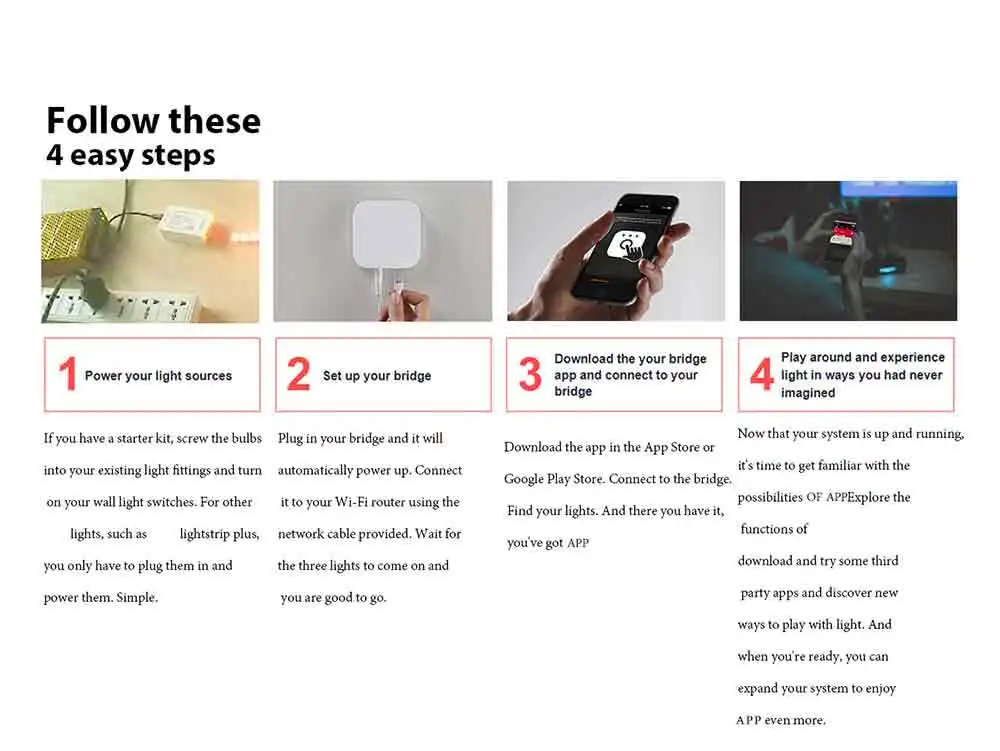 Follow these
4 easy steps

1 Power your light sources

If you have a starter kit, screw the bulbs into your existing light fittings and turn on your wall light switches. For other lights, such as lightstrip plus, you only have to plug them in and power them. Simple.

2 Set up your bridge

Plug in your bridge and it will automatically power up. Connect it to your Wi-Fi router using the network cable provided. Wait for the three lights to come on and you are good to go.

3 Download the your bridge app and connect to your bridge

Download the app in the App Store or Google Play Store. Connect to the bridge. Find your lights. And there you have it, you've got APP

4 Play around and experience light in ways you had never imagined

Now that your system is up and running, it's time to get familiar with the possibilities OF APPExplore the functions of download and try some third party apps and discover new ways to play with light. And when you're ready, you can expand your system to enjoy APP even more.